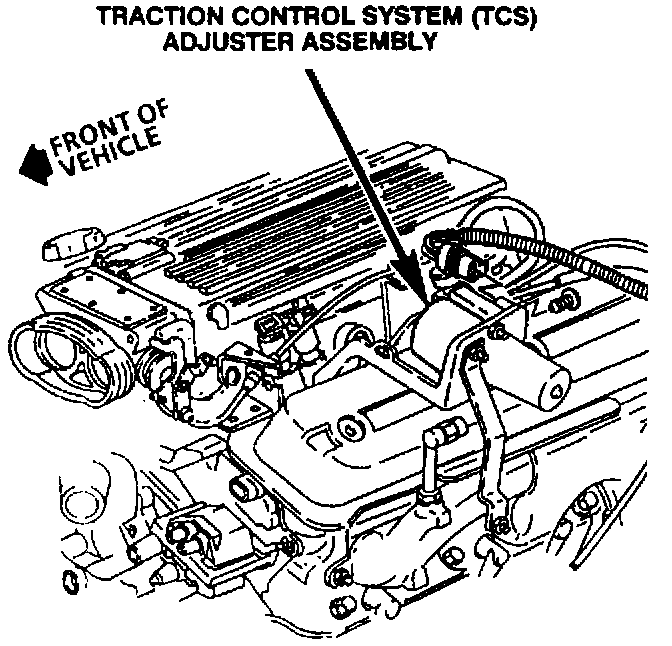 TRACTION CONTROL SYSTEM (TCS)
ADJUSTER ASSEMBLY

FRONT OF VEHICLE