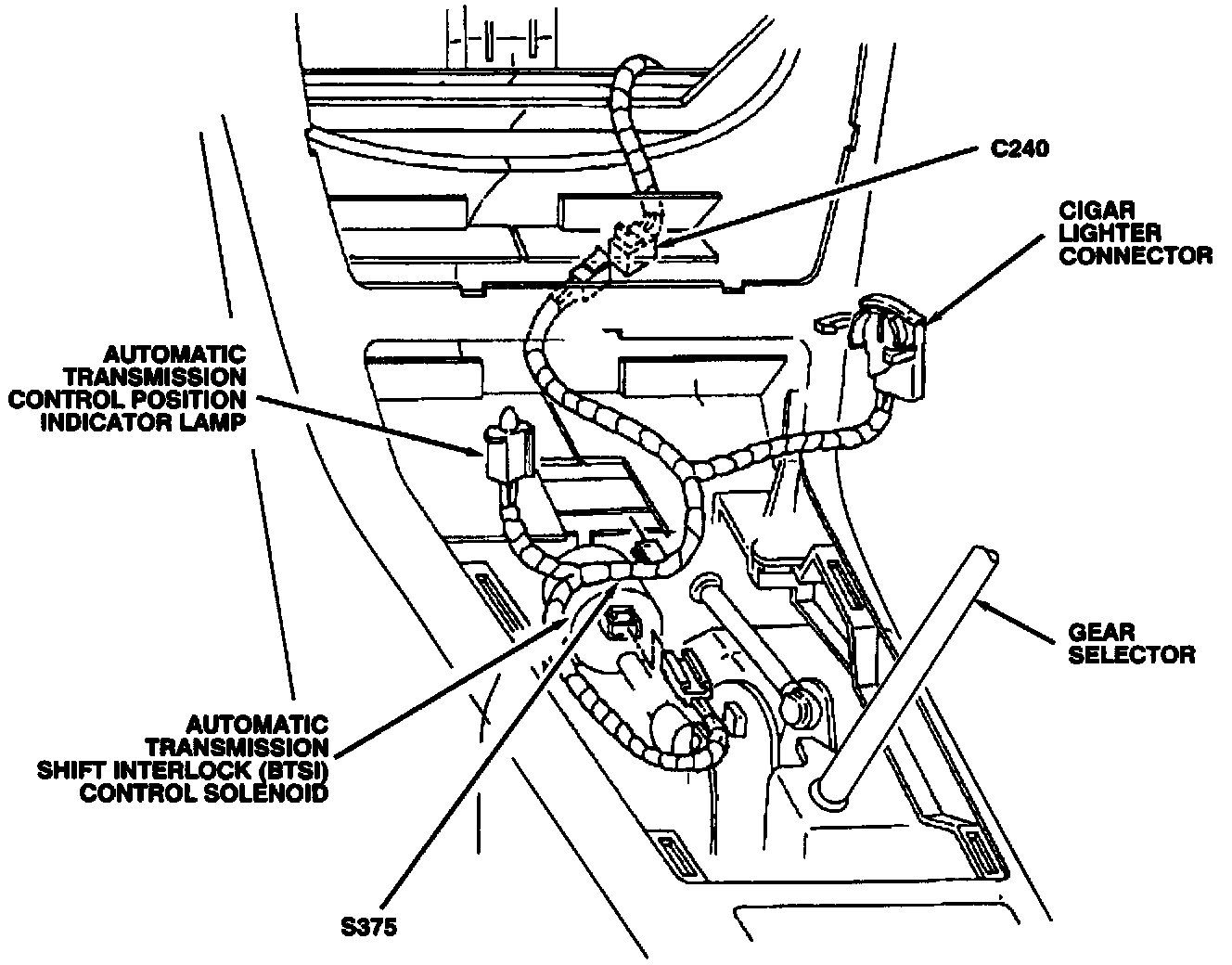 C240

CIGAR LIGHTER CONNECTOR

AUTOMATIC TRANSMISSION CONTROL POSITION INDICATOR LAMP

GEAR SELECTOR

AUTOMATIC TRANSMISSION SHIFT INTERLOCK (BTSI) CONTROL SOLENOID

S375