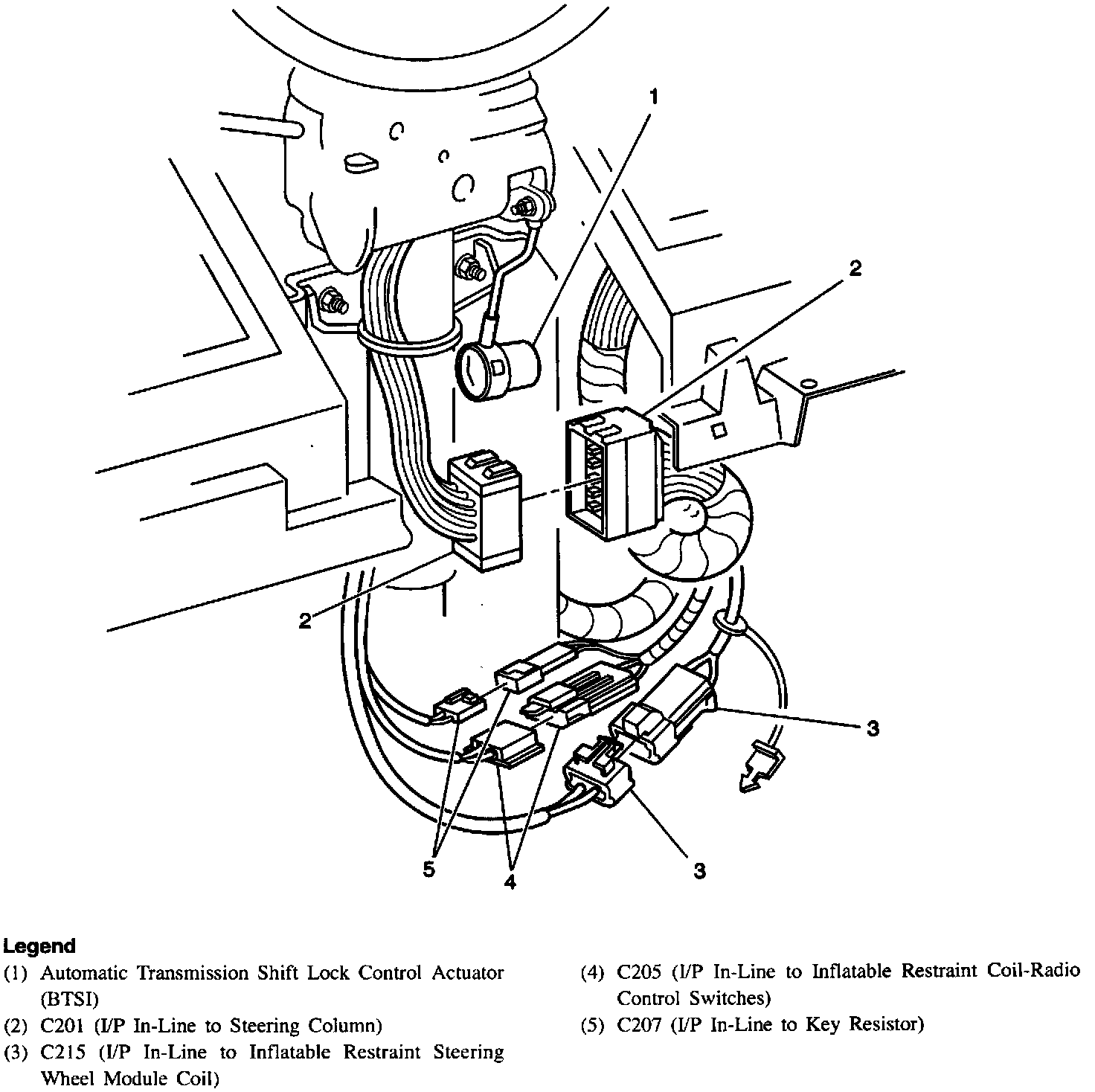 1

2

2

3

5

4

3

Legend
(1) Automatic Transmission Shift Lock Control Actuator (BTSI)
(2) C201 (I/P In-Line to Steering Column)
(3) C215 (I/P In-Line to Inflatable Restraint Steering Wheel Module Coil)

(4) C205 (I/P In-Line to Inflatable Restraint Coil-Radio Control Switches)
(5) C207 (I/P In-Line to Key Resistor)