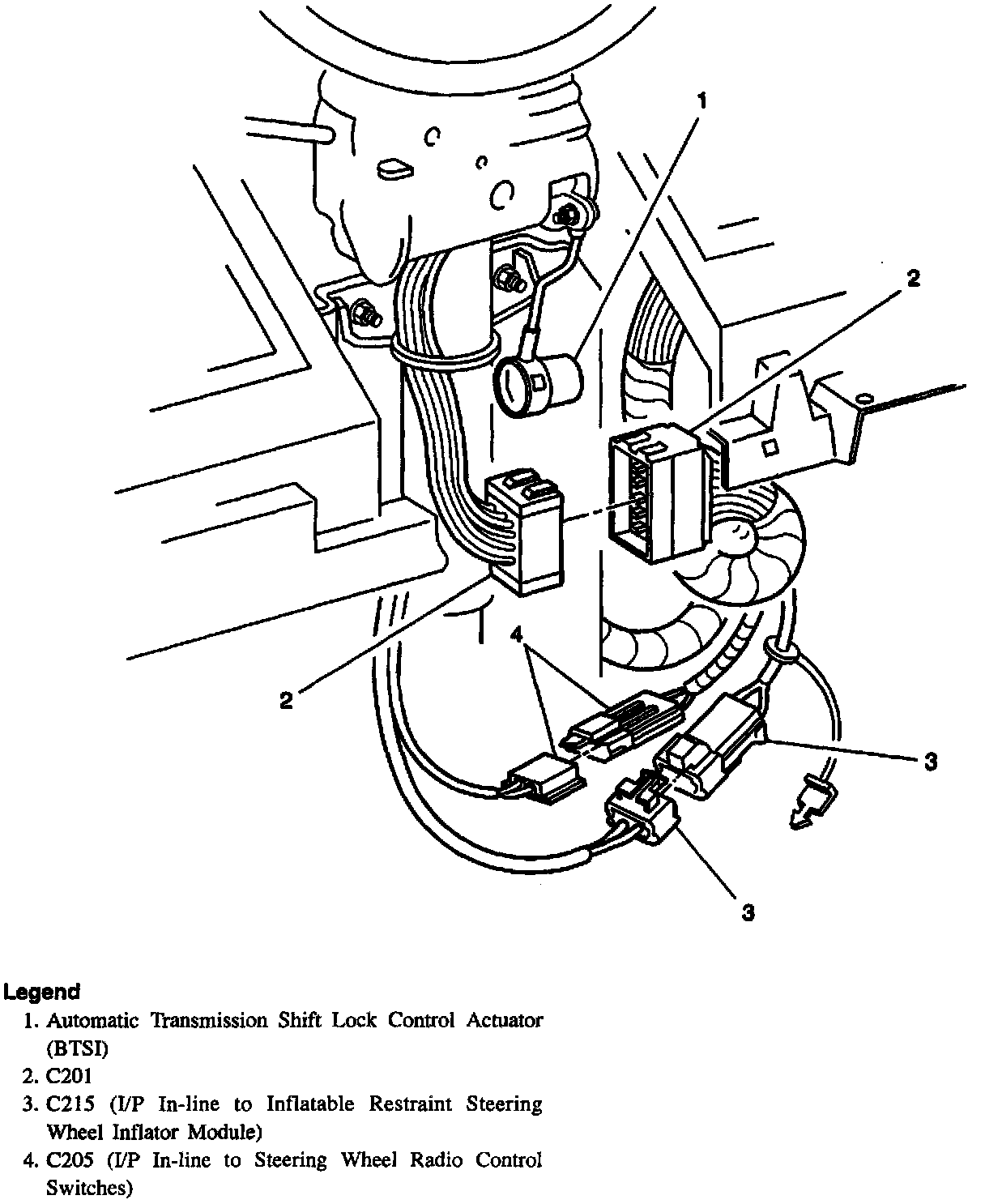 1

2

2

4

3

3

Legend

1. Automatic Transmission Shift Lock Control Actuator (BTSI)
2. C201
3. C215 (I/P In-line to Inflatable Restraint Steering Wheel Inflator Module)
4. C205 (I/P In-line to Steering Wheel Radio Control Switches)