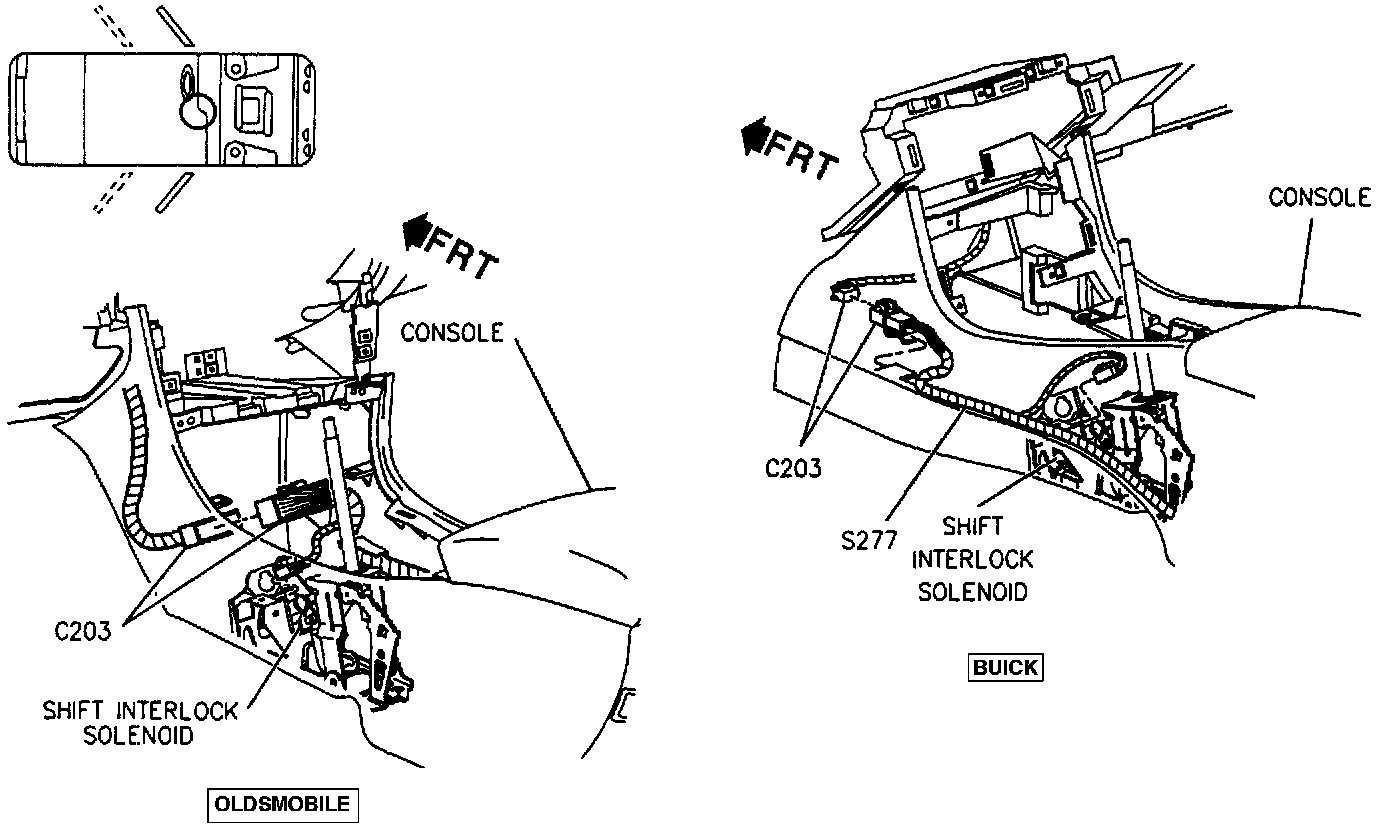 FRT

CONSOLE

C203

SHIFT INTERLOCK SOLENOID

OLDSMOBILE

FRT

CONSOLE

C203

S277

SHIFT INTERLOCK SOLENOID

BUICK