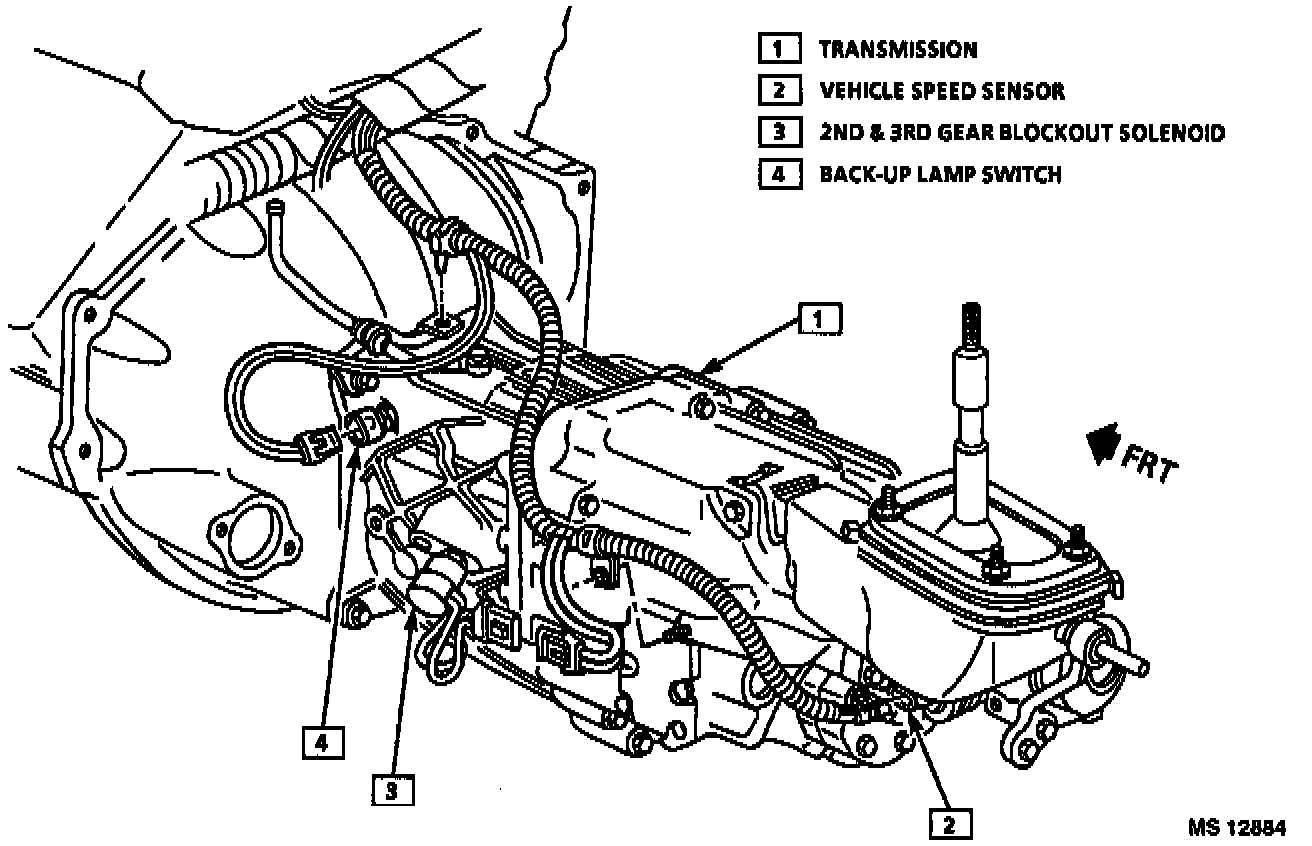 1 TRANSMISSION
2 VEHICLE SPEED SENSOR
3 2ND & 3RD GEAR BLOCKOUT SOLENOID
4 BACK-UP LAMP SWITCH

1

FRT

4

3

2

MS 12884