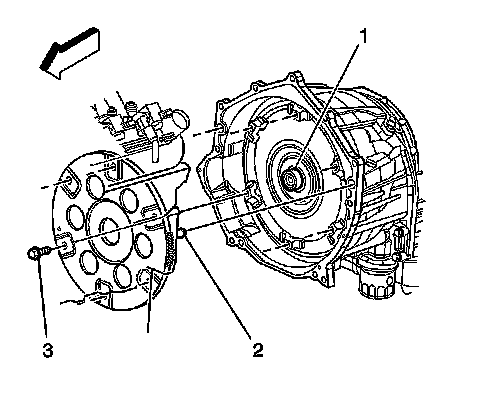 1

3

2