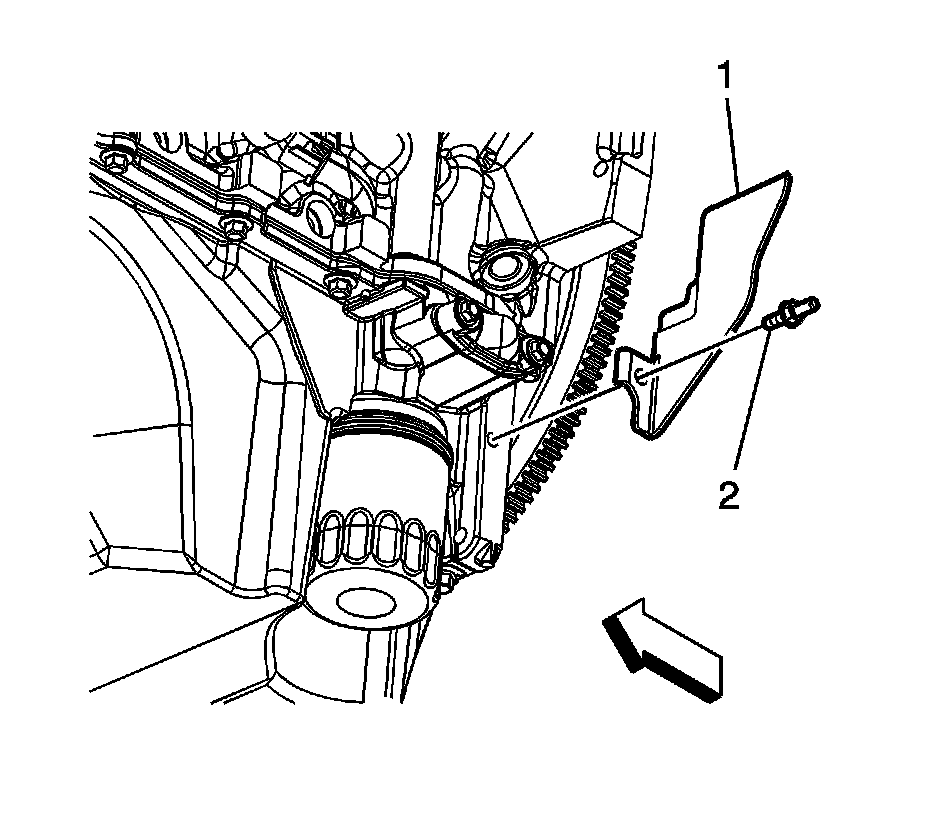 1

2