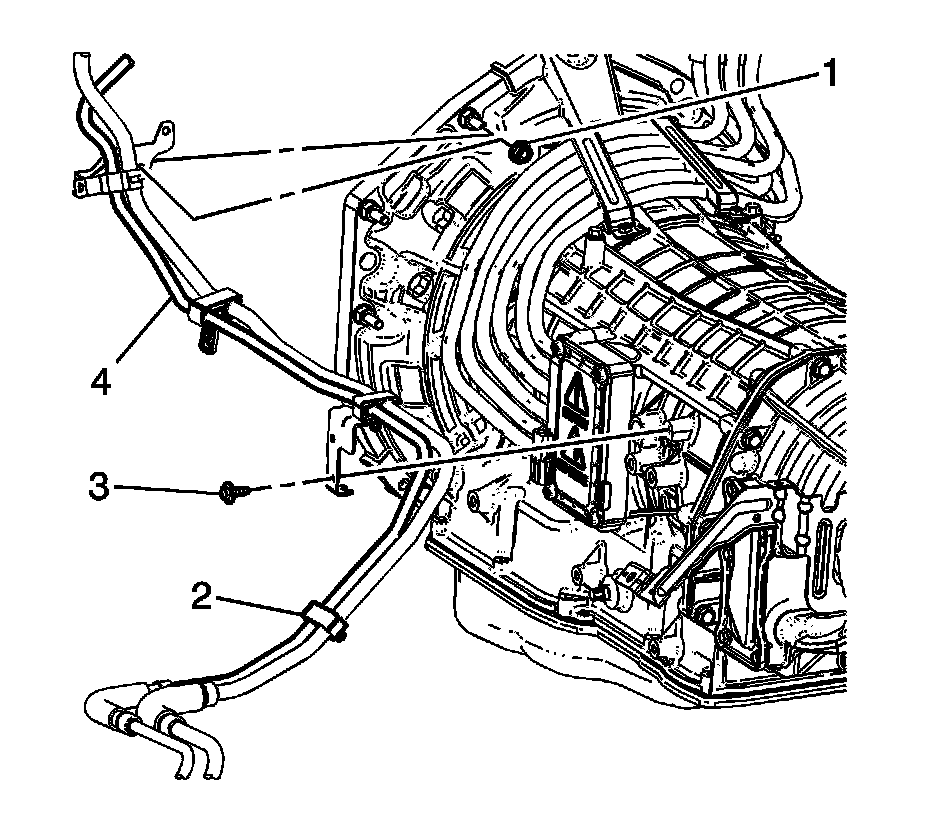 1
4
3
2