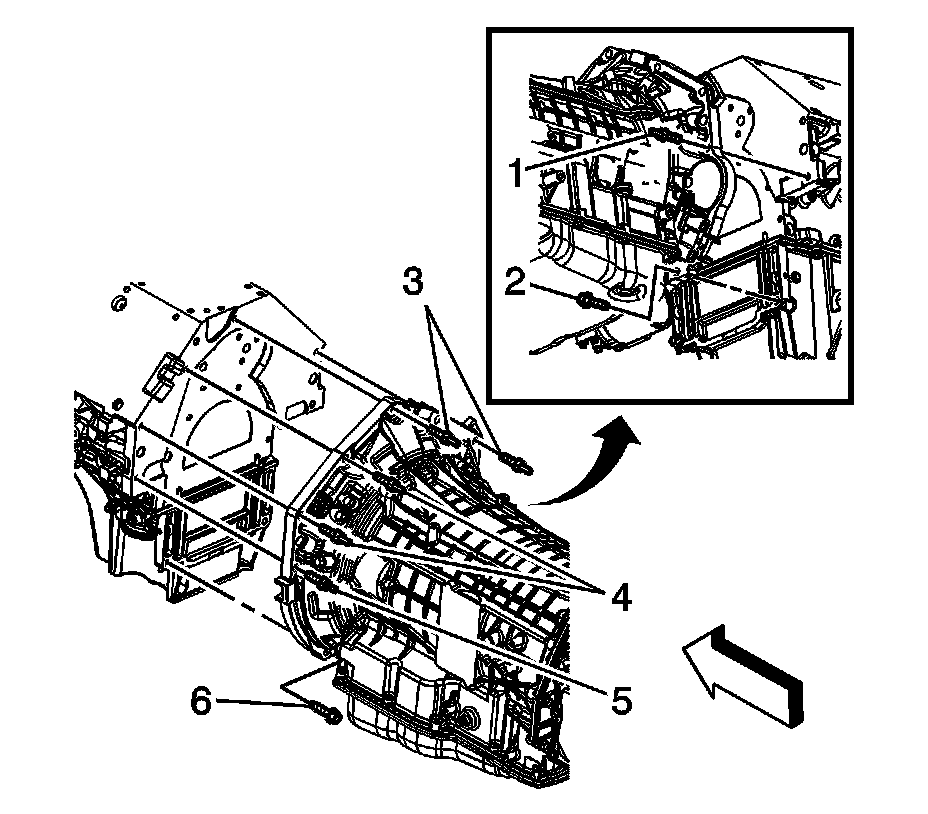 1
2
3
4
5
6