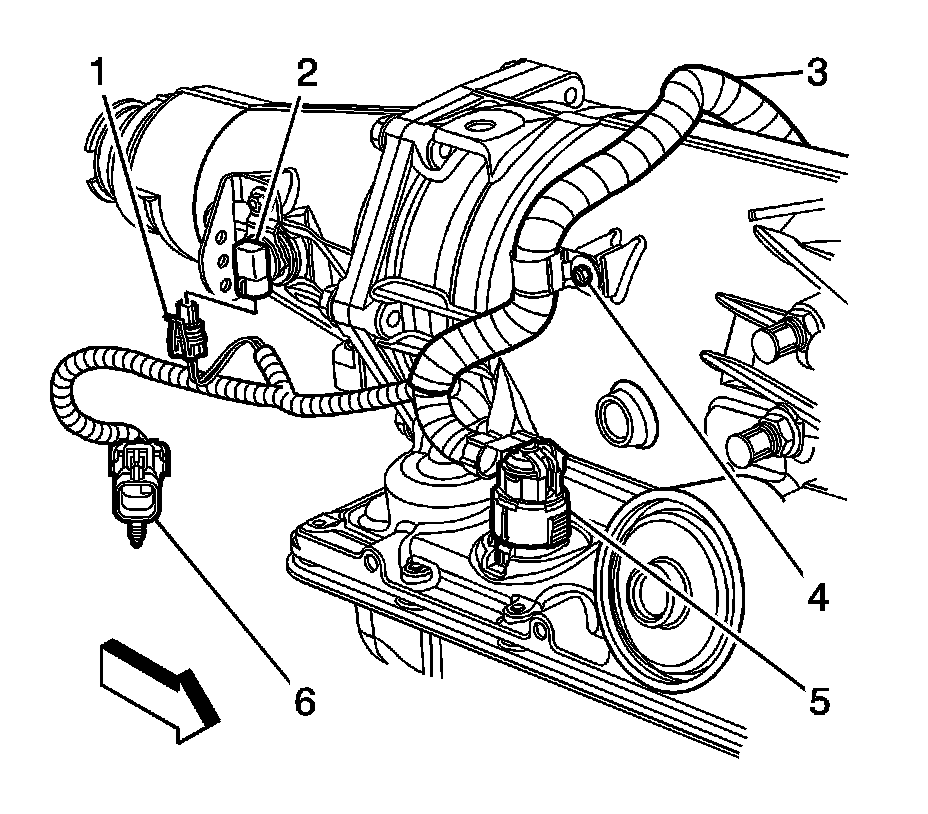 1
2
3
4
5
6