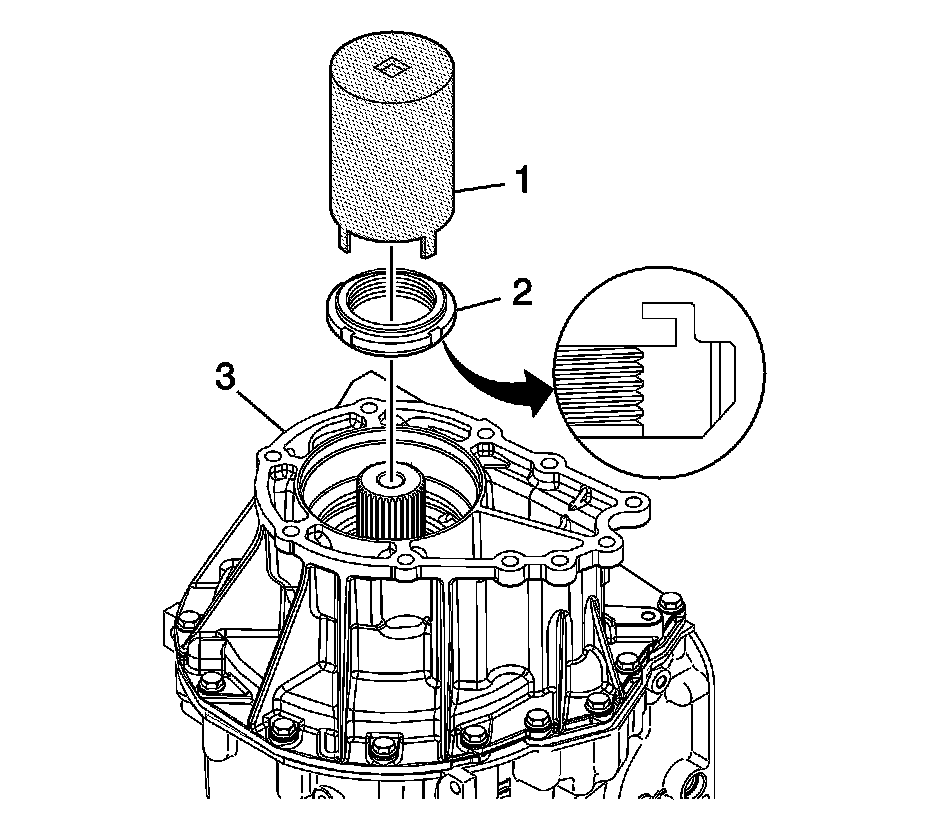 1
2
3