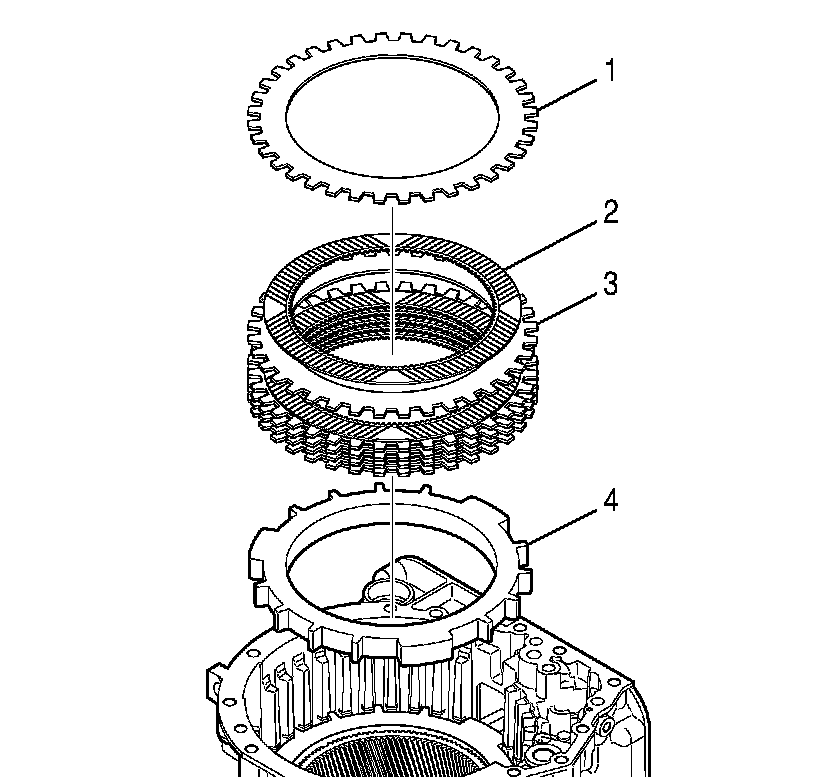 1
2
3
4