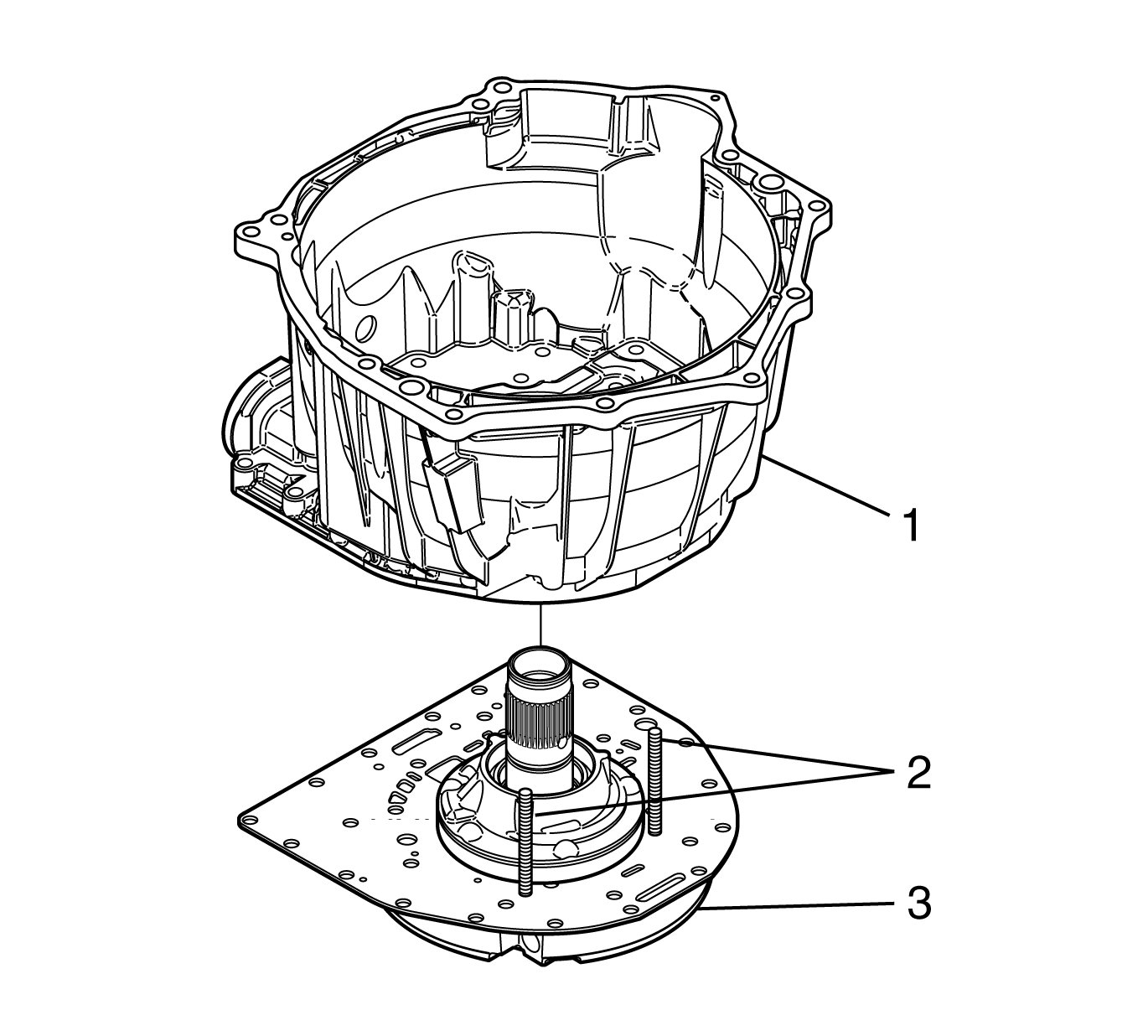 1
2
3