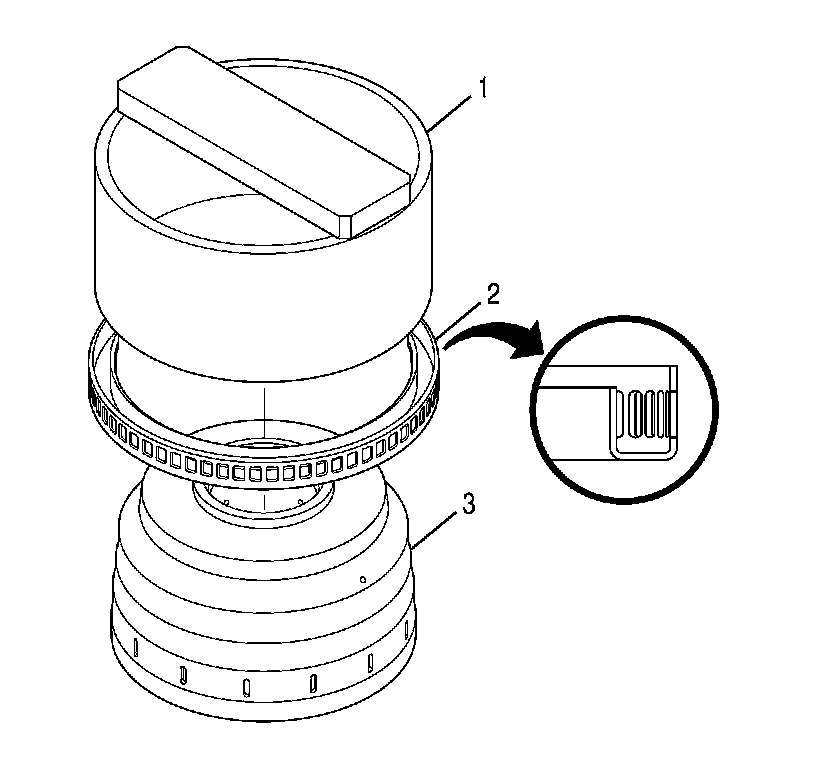 1
2
3