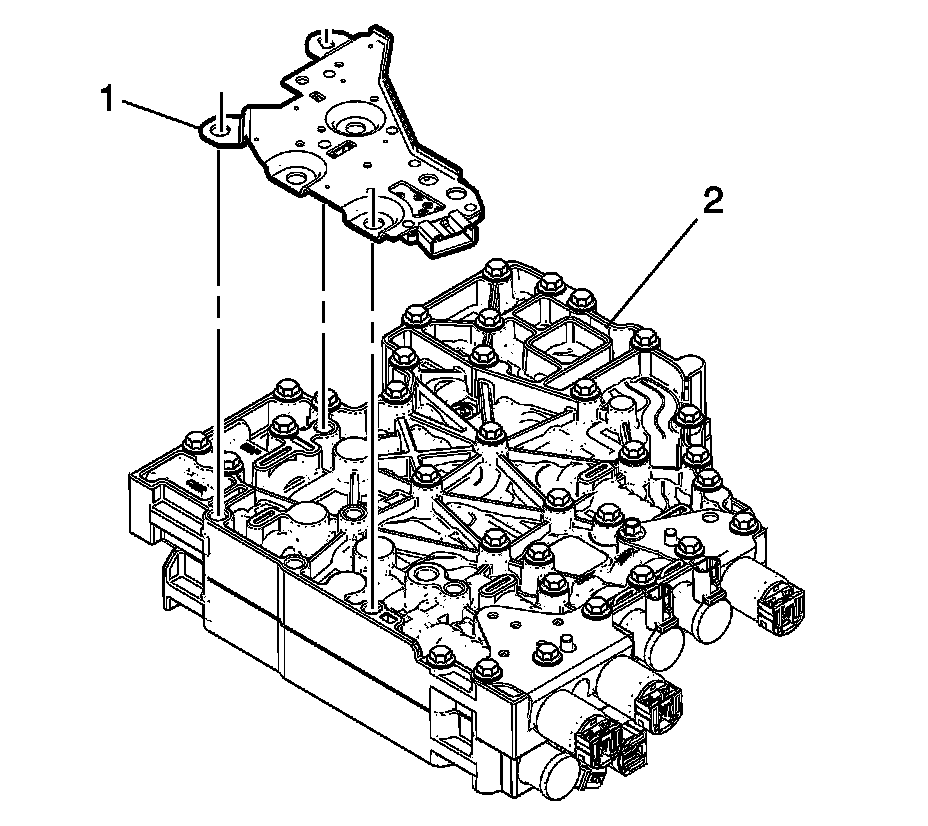 1
2