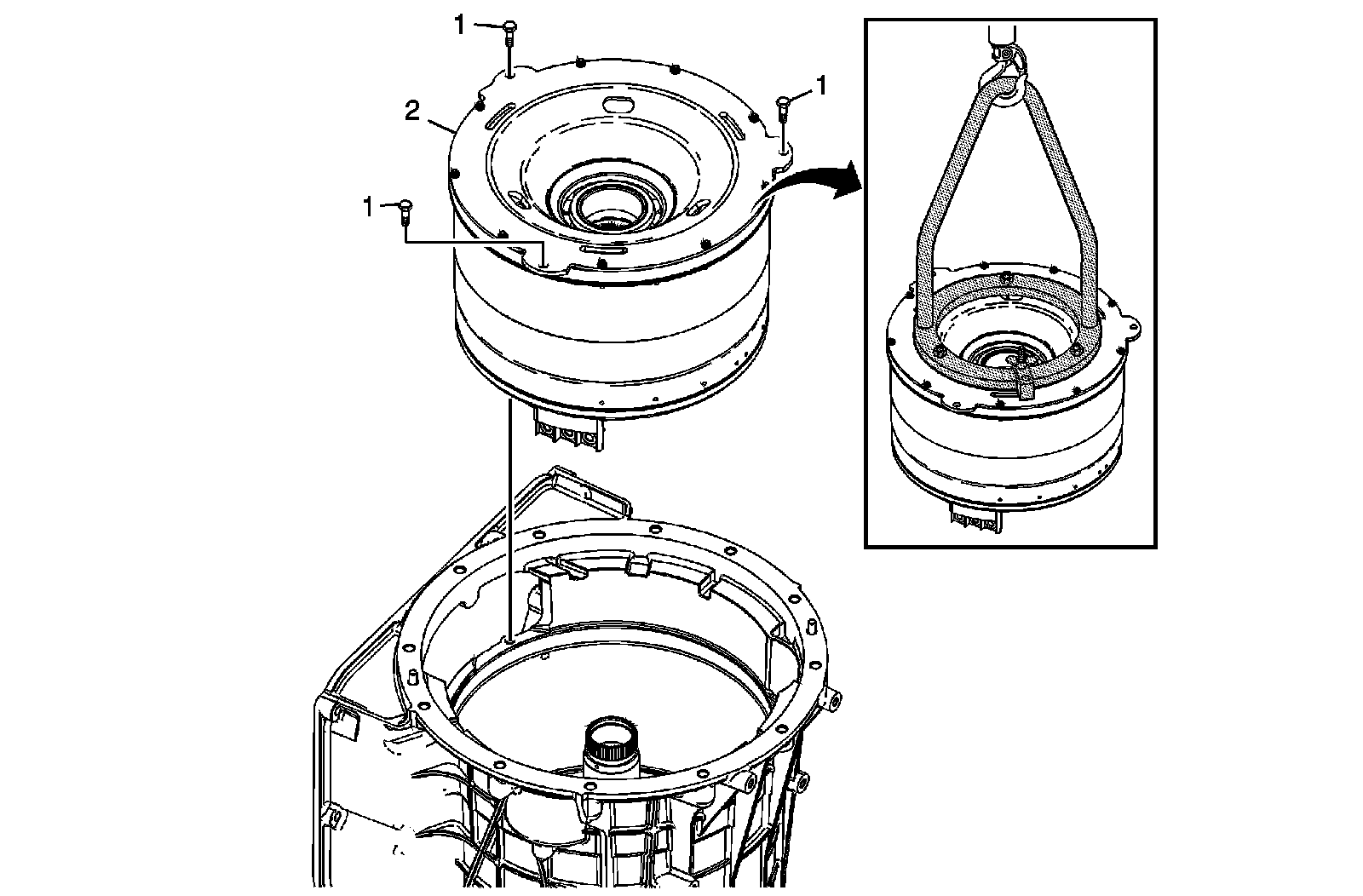 1
1
2
1