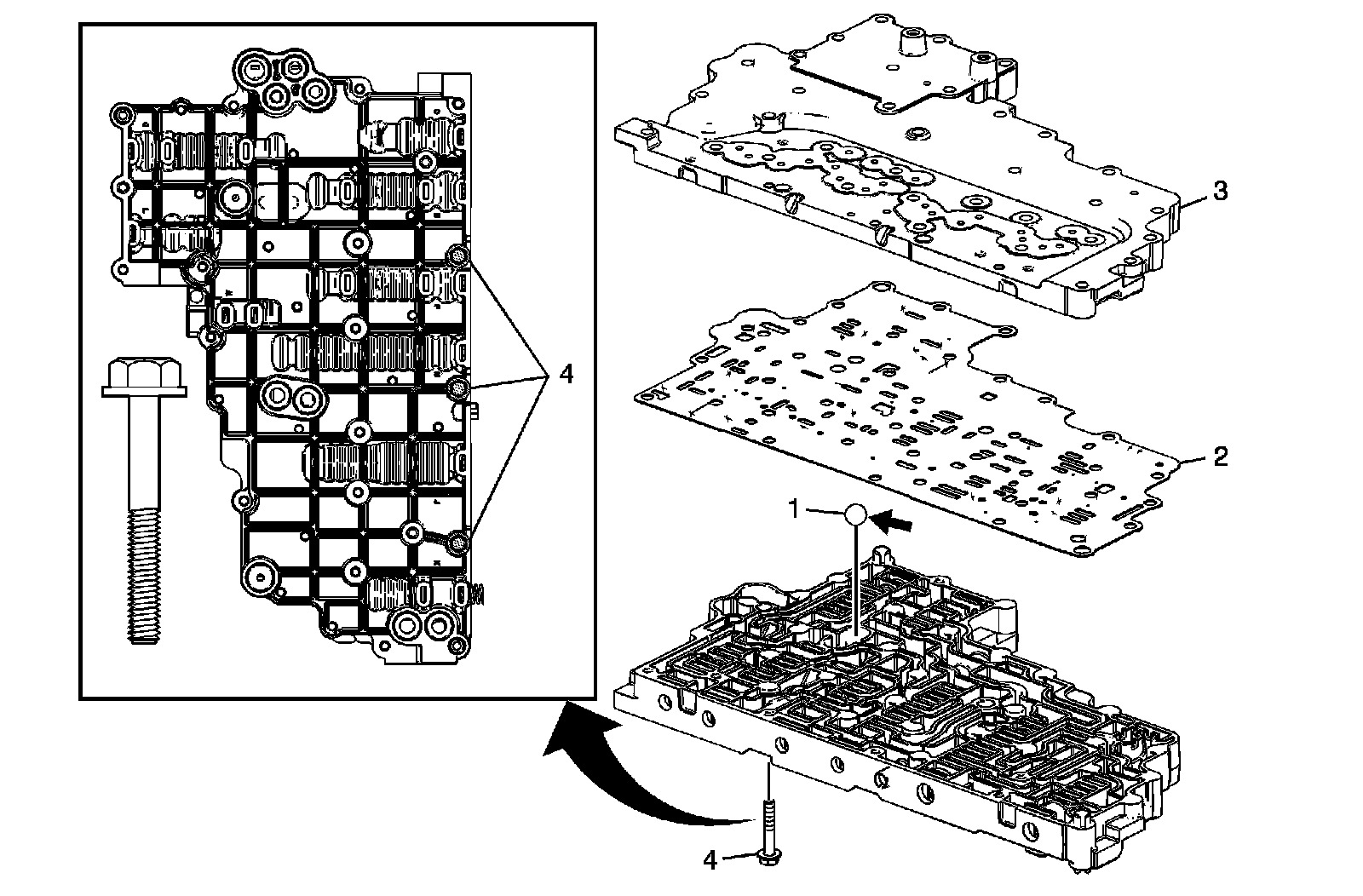 4
3
2
1
4