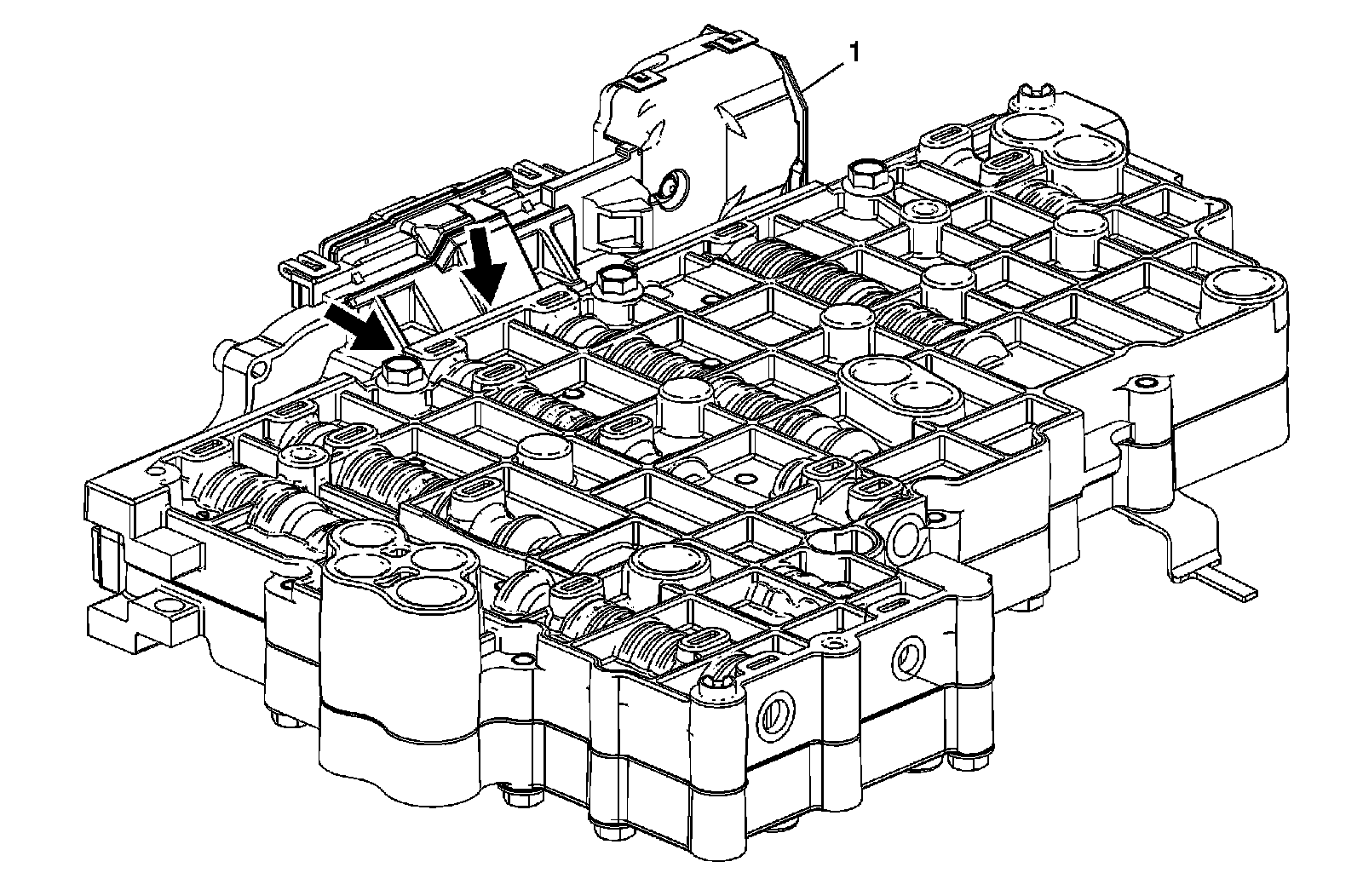 1