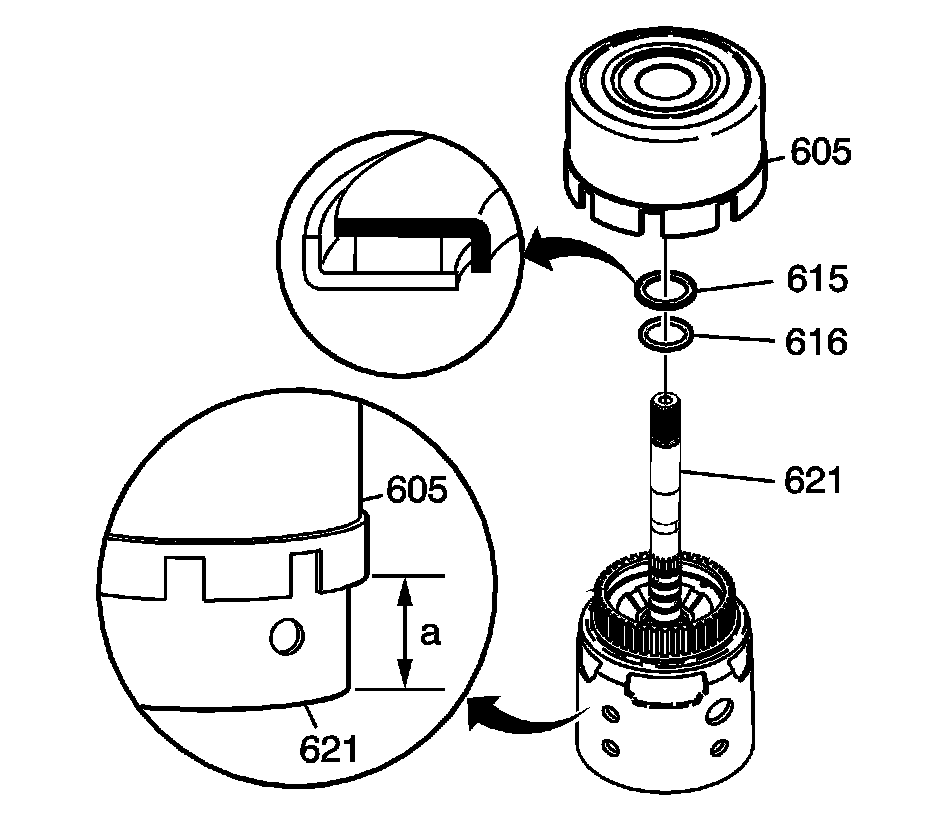 605
615
616
621
605
a
621