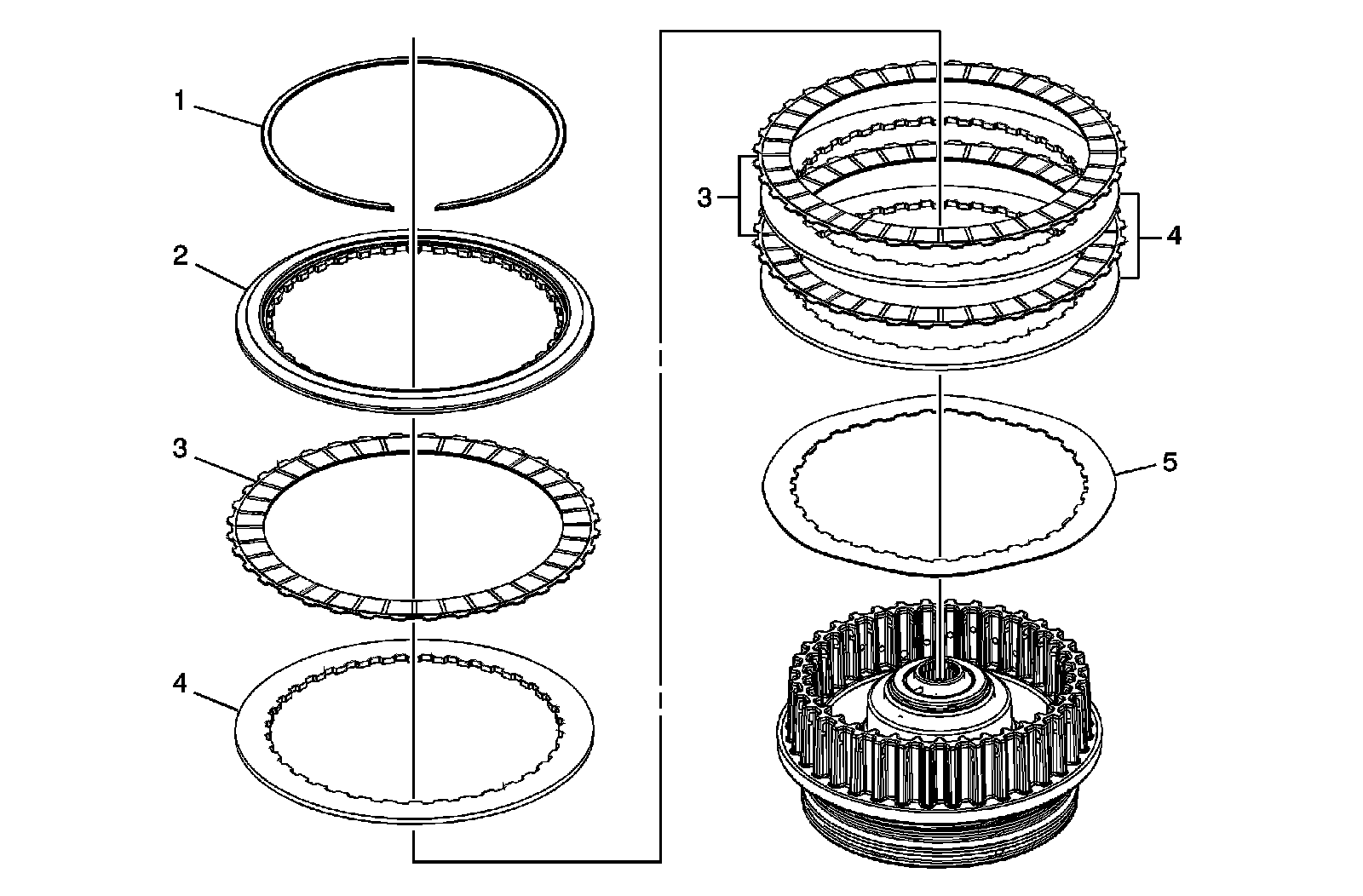 1
2
3
4
3
4
5