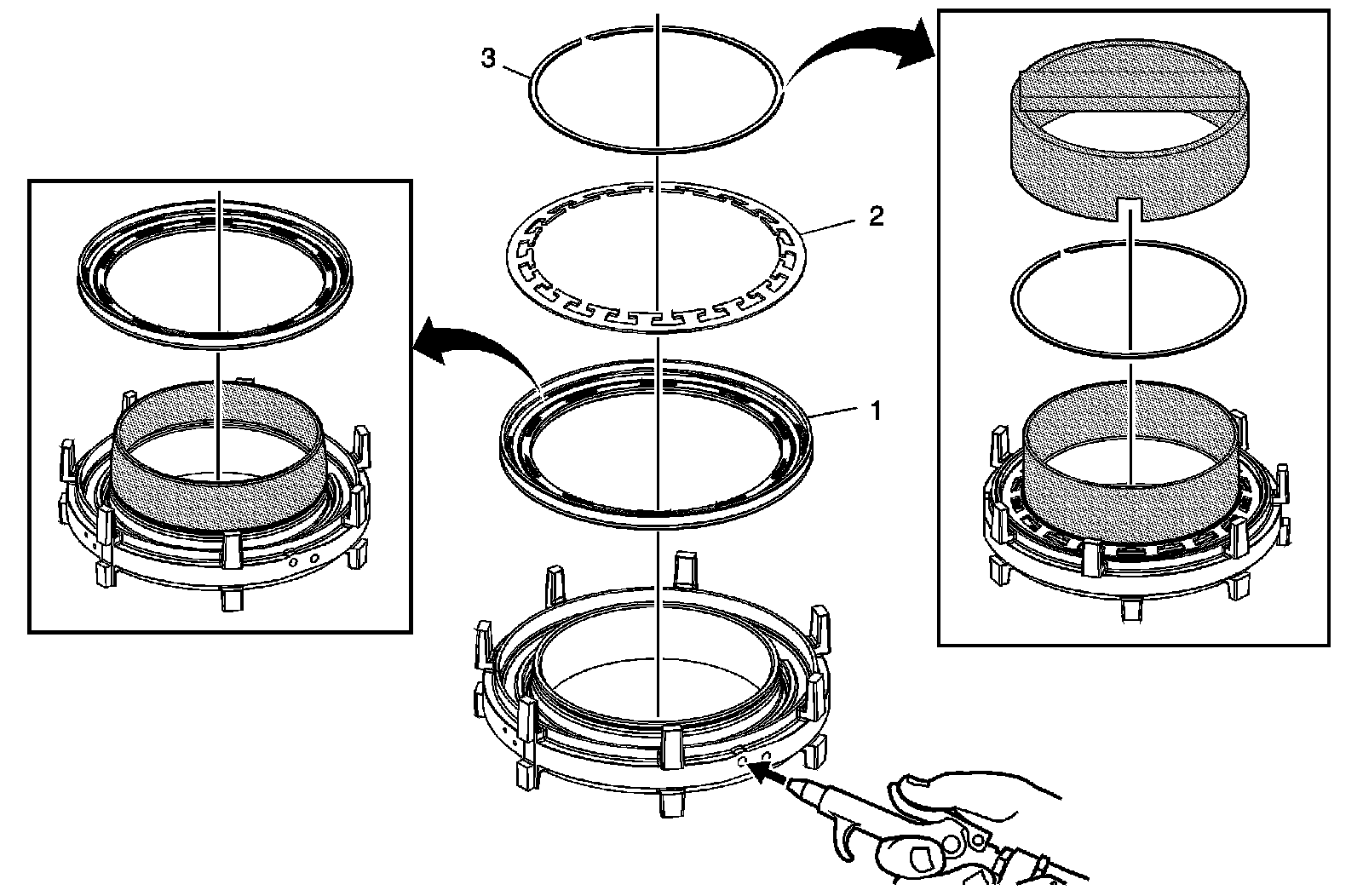 3
2
1