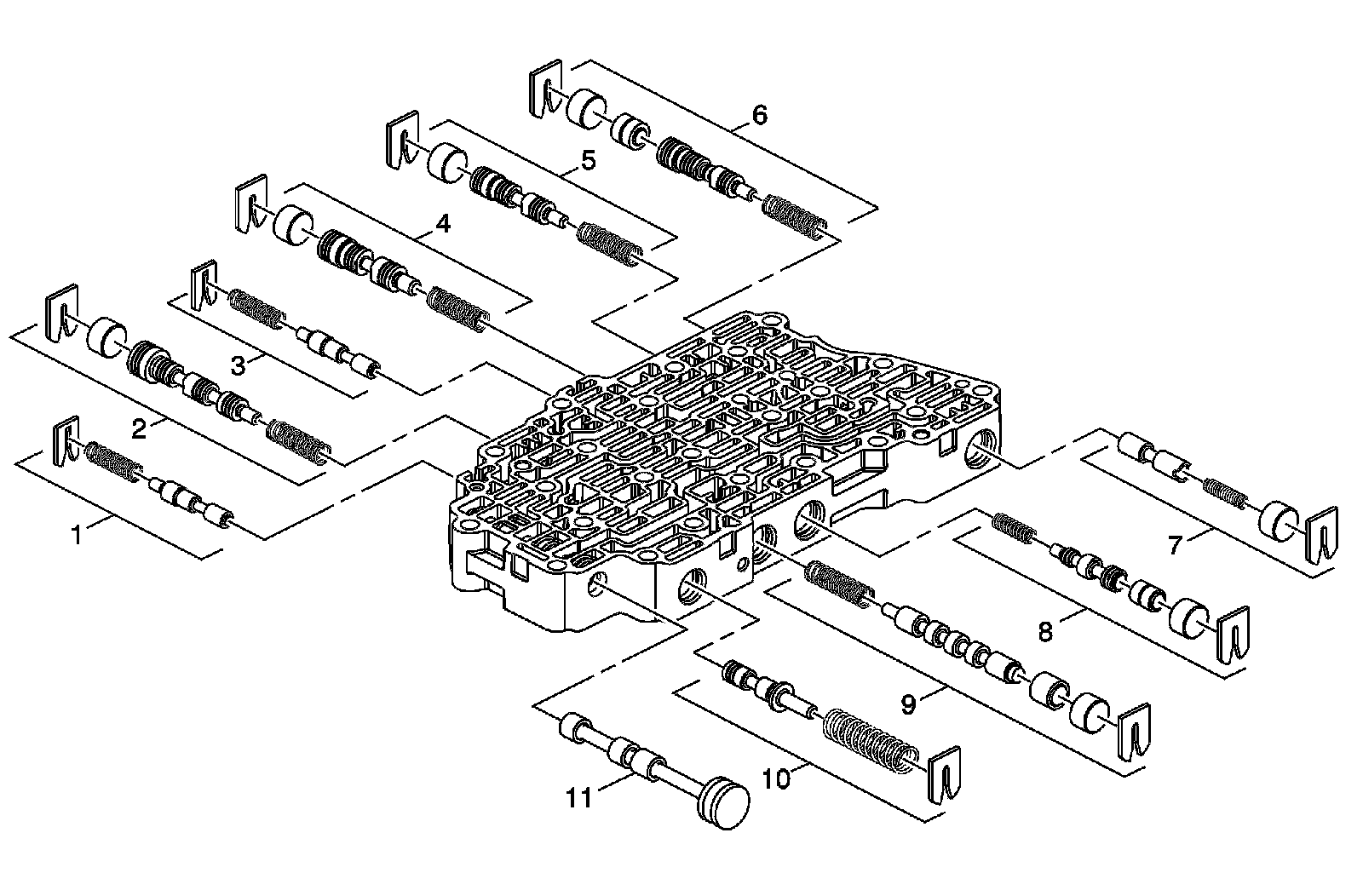 6
5
4
3
2
1
7
8
9
10
11