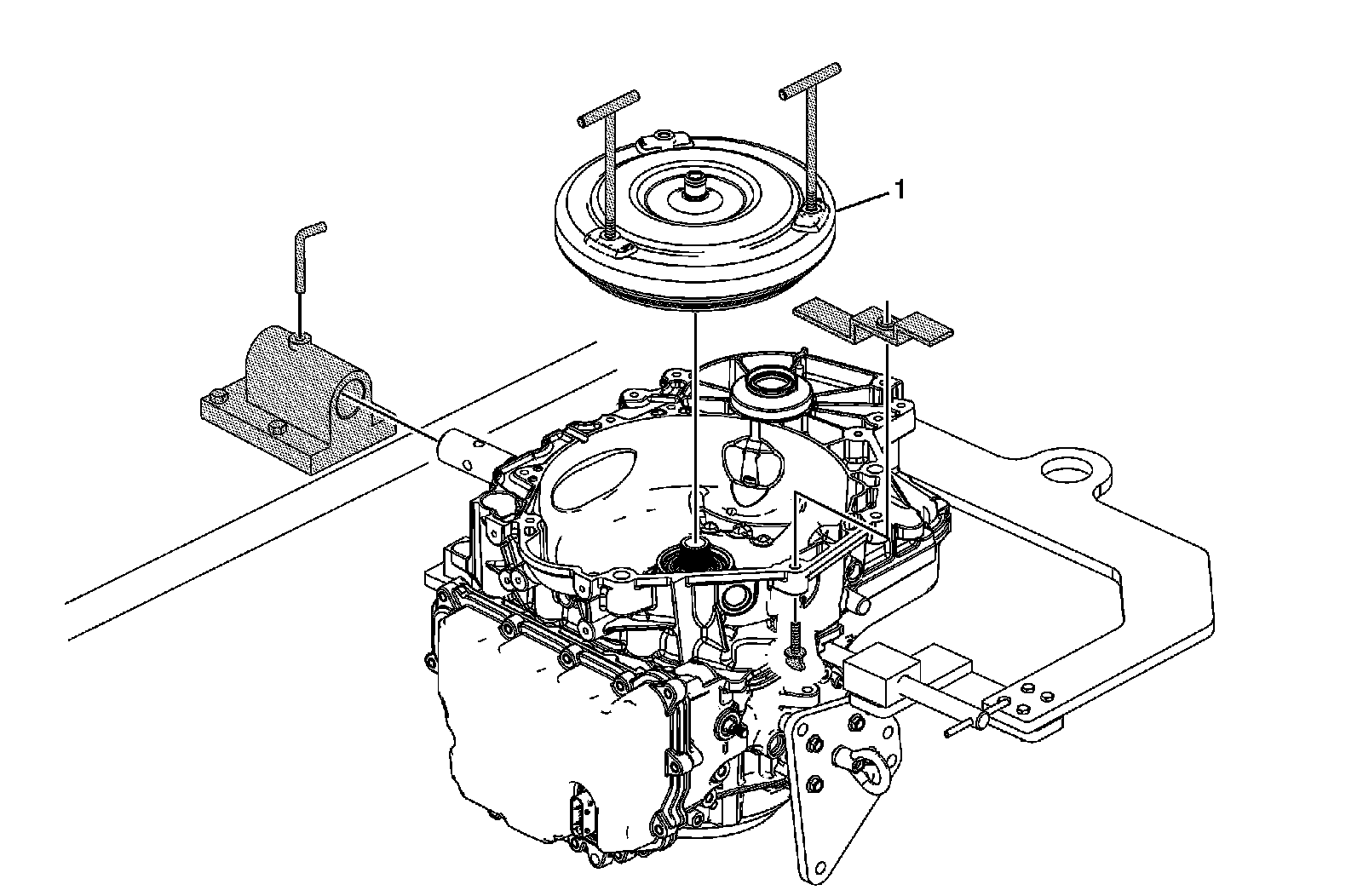 1