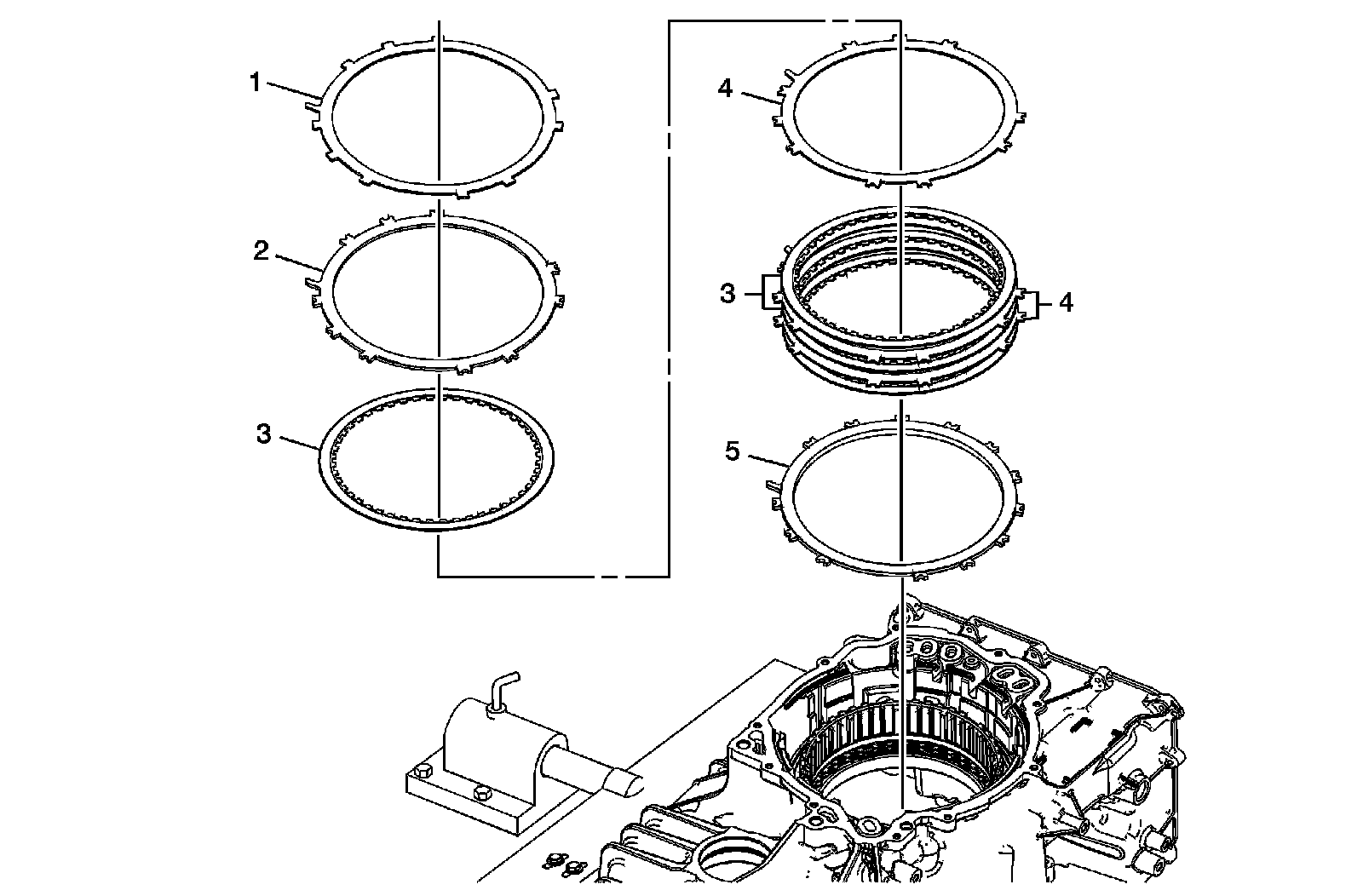 1
2
3
4
3
4
5