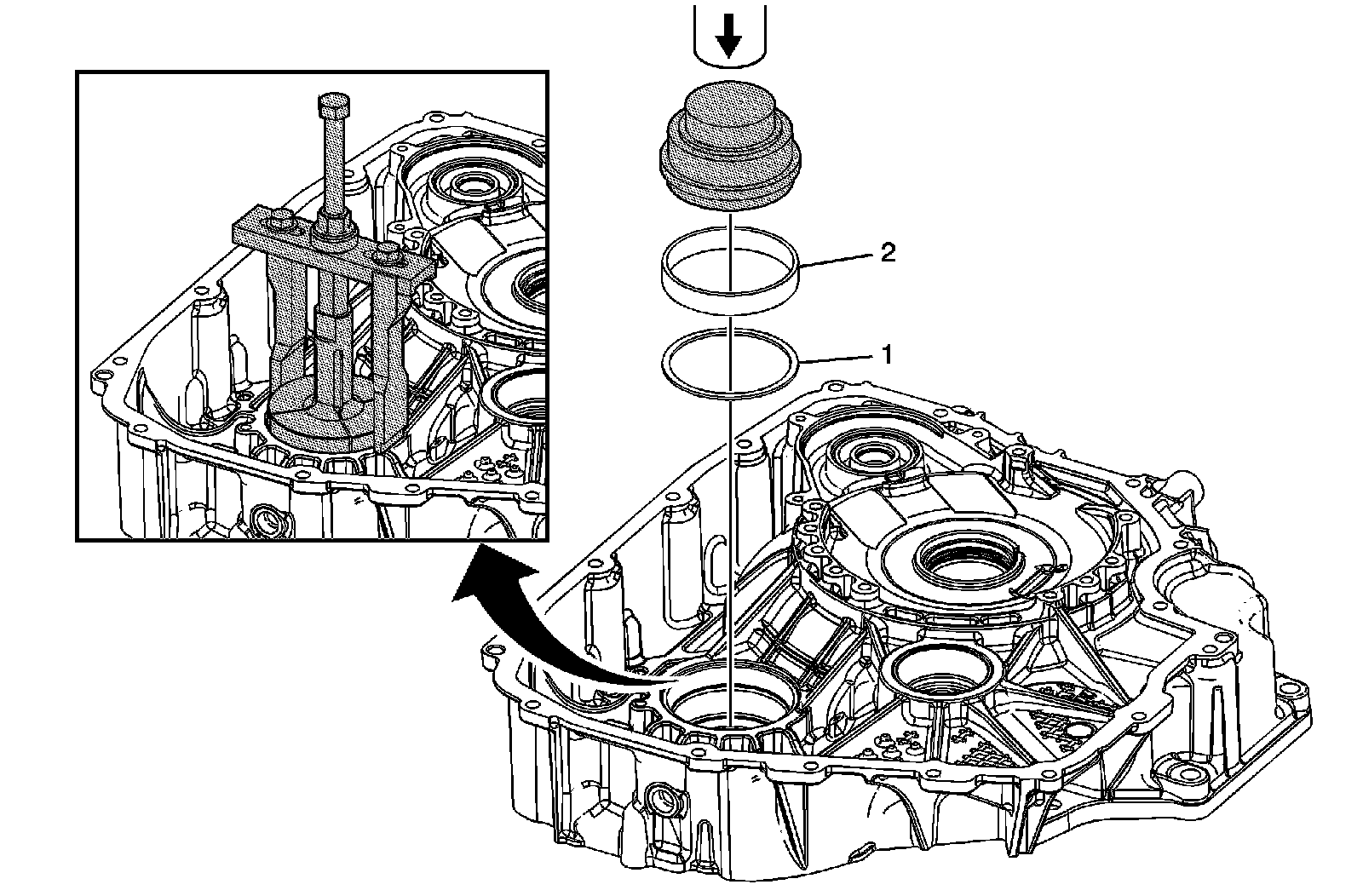 2

1