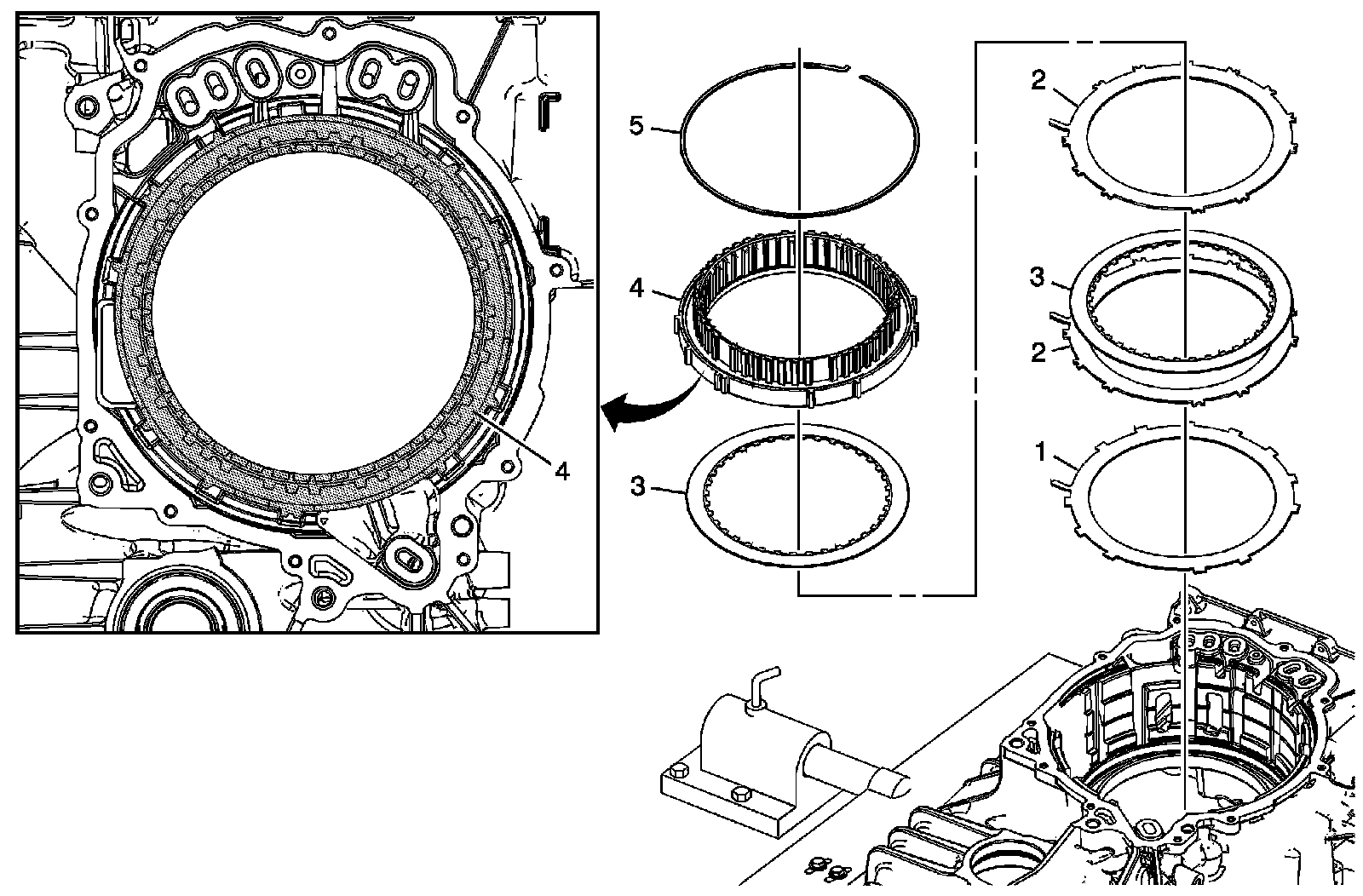 4
5
4
3
2
3
2
1