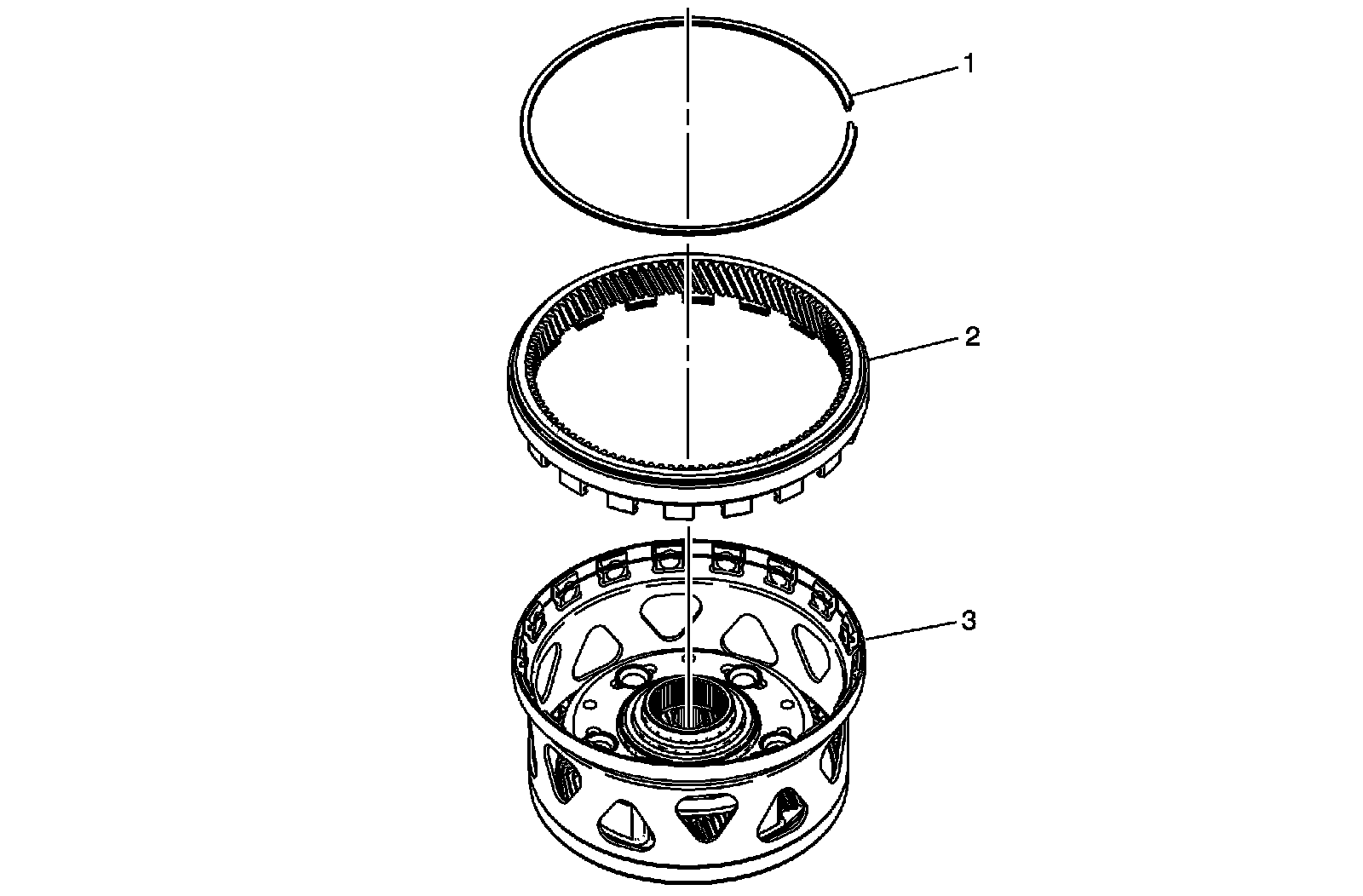 1
2
3