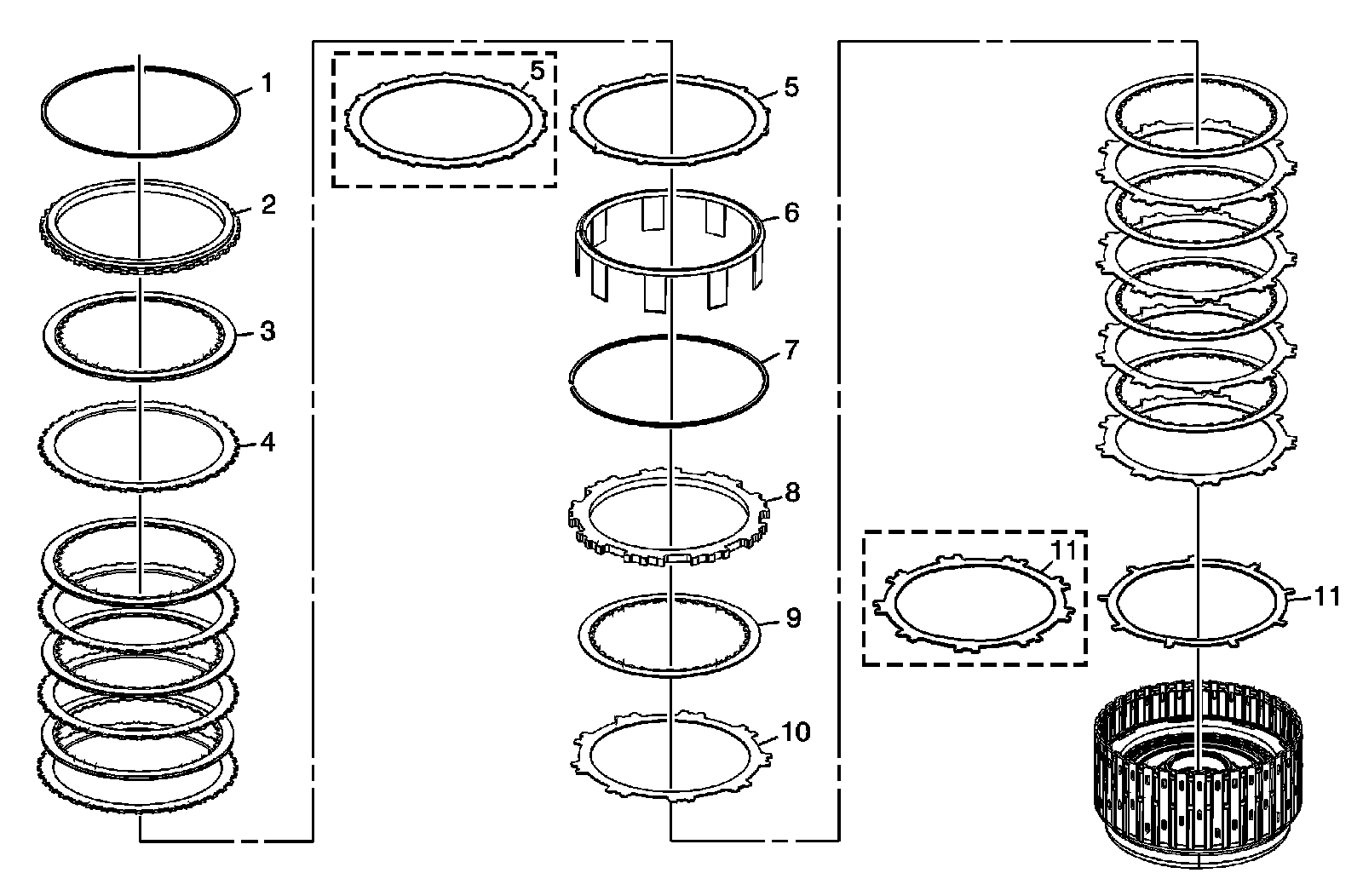 1
2
3
4
5
5
6
7
8
9
10
11
11