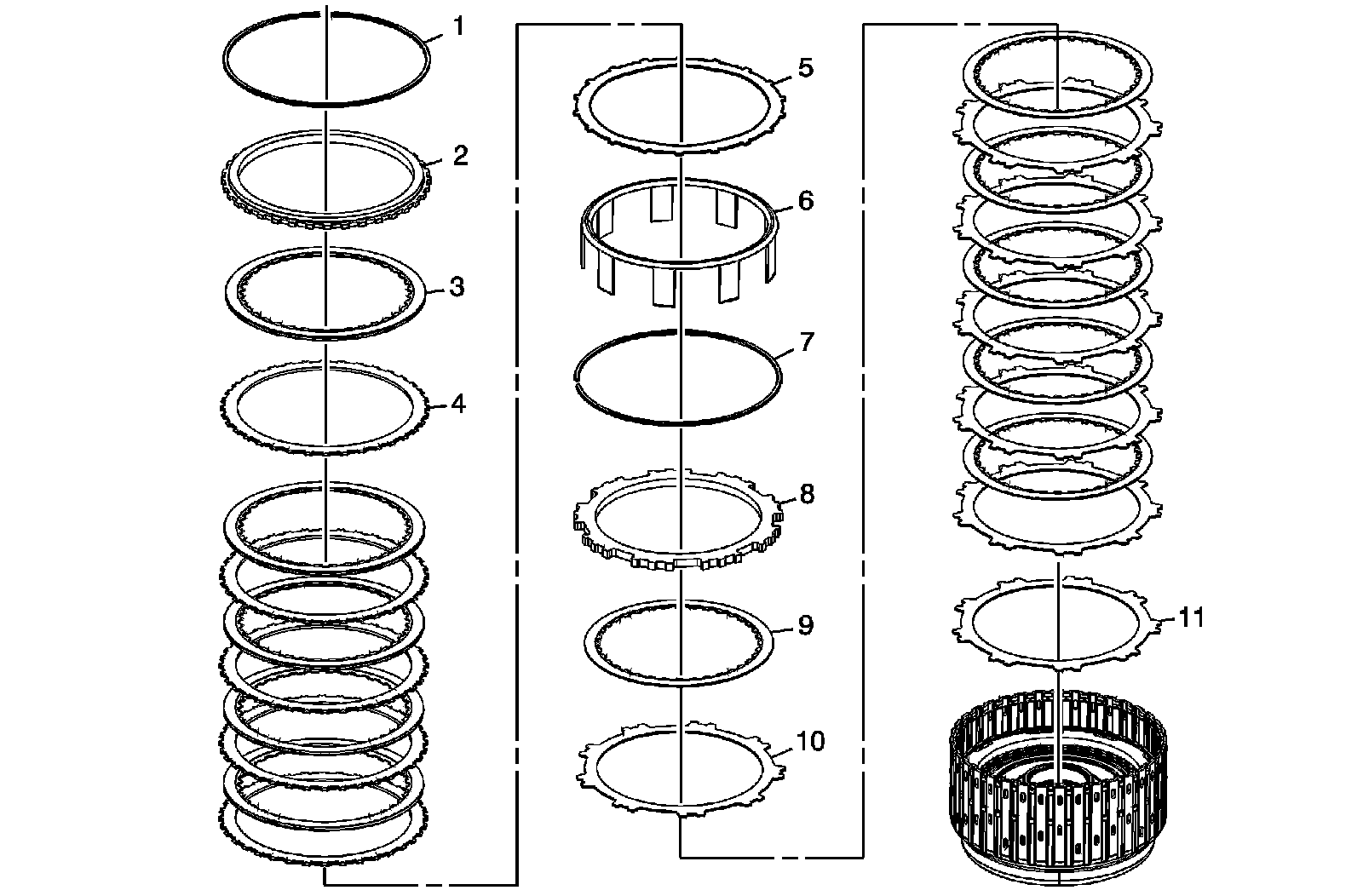 1
2
3
4
5
6
7
8
9
10
11