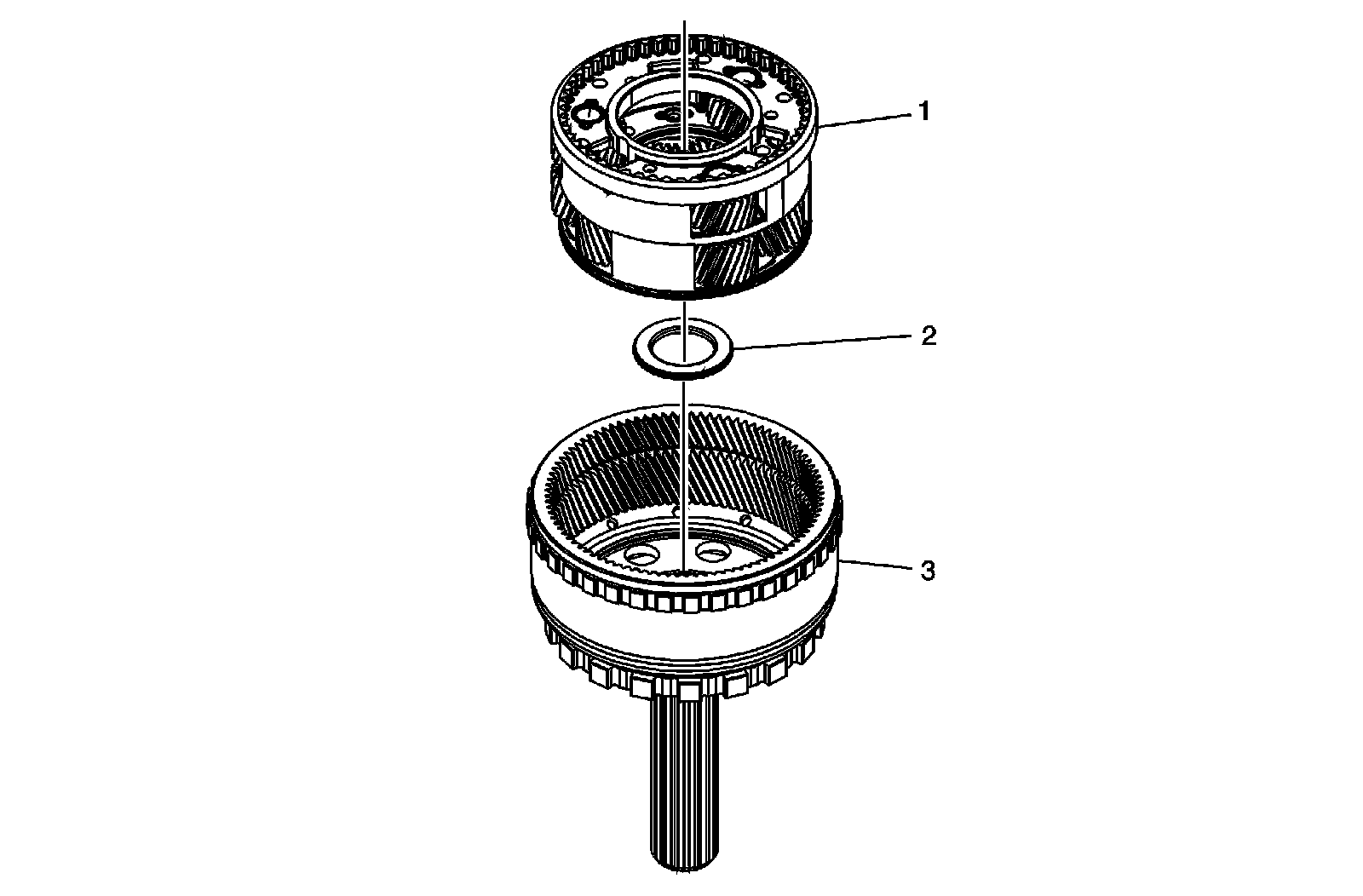 1

2

3