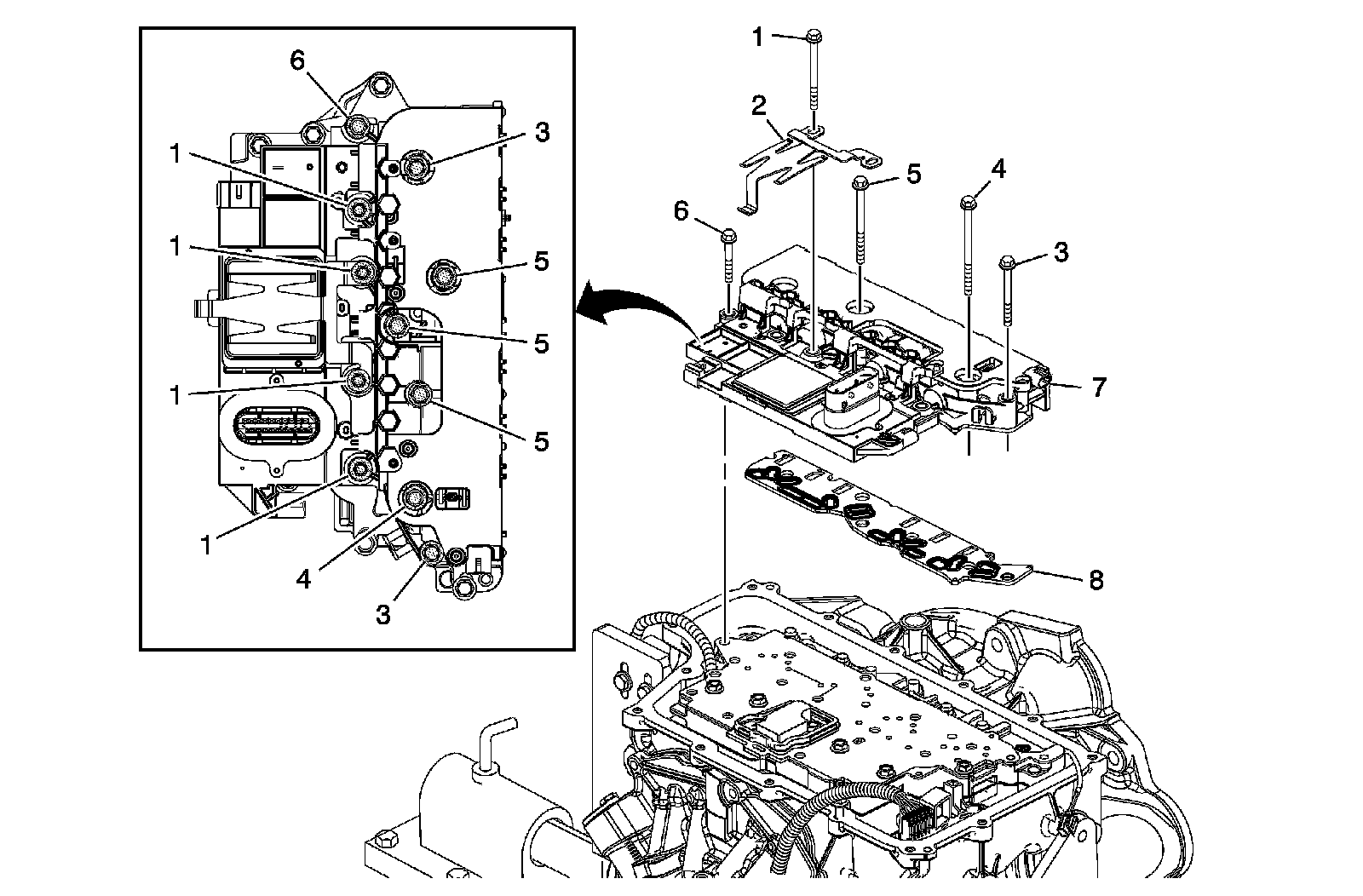 6
3
1
1
5
5
1
5
1
4
3
1
2
5
4
6
3
7
8