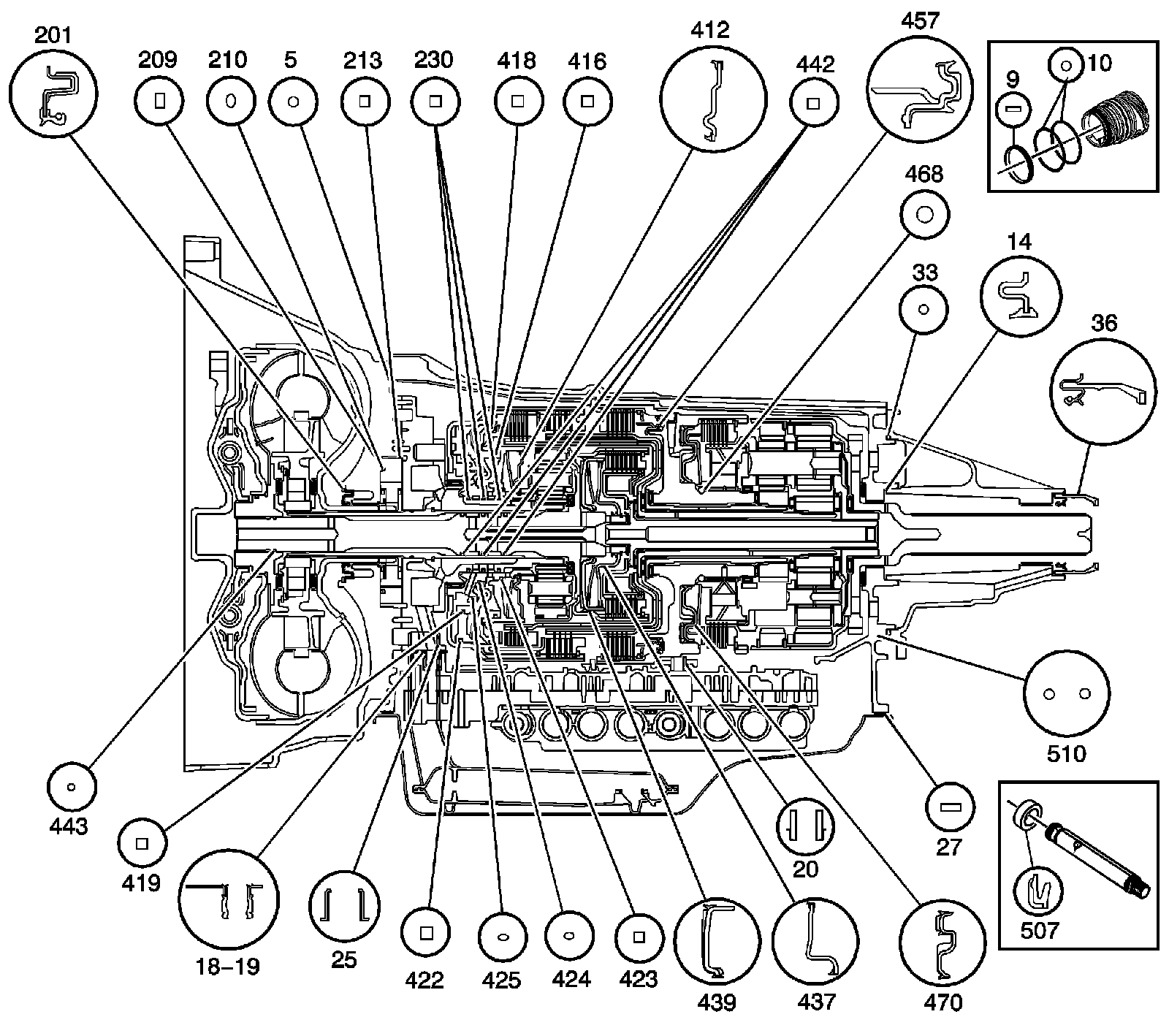 201
209
210
5
213
230
418
416
412
442
457
9
10
468
33
14
36
510
27
507
443
419
18–19
25
422
425
424
423
439
437
20
470