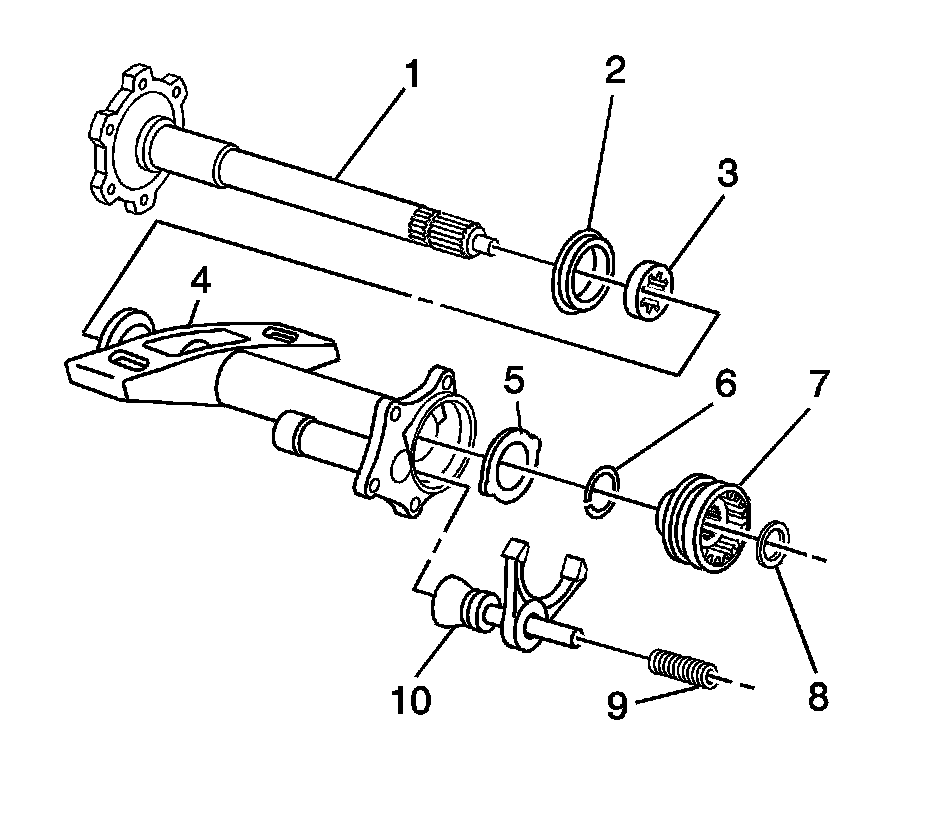 1
2
3
4
5
6
7
8
9
10