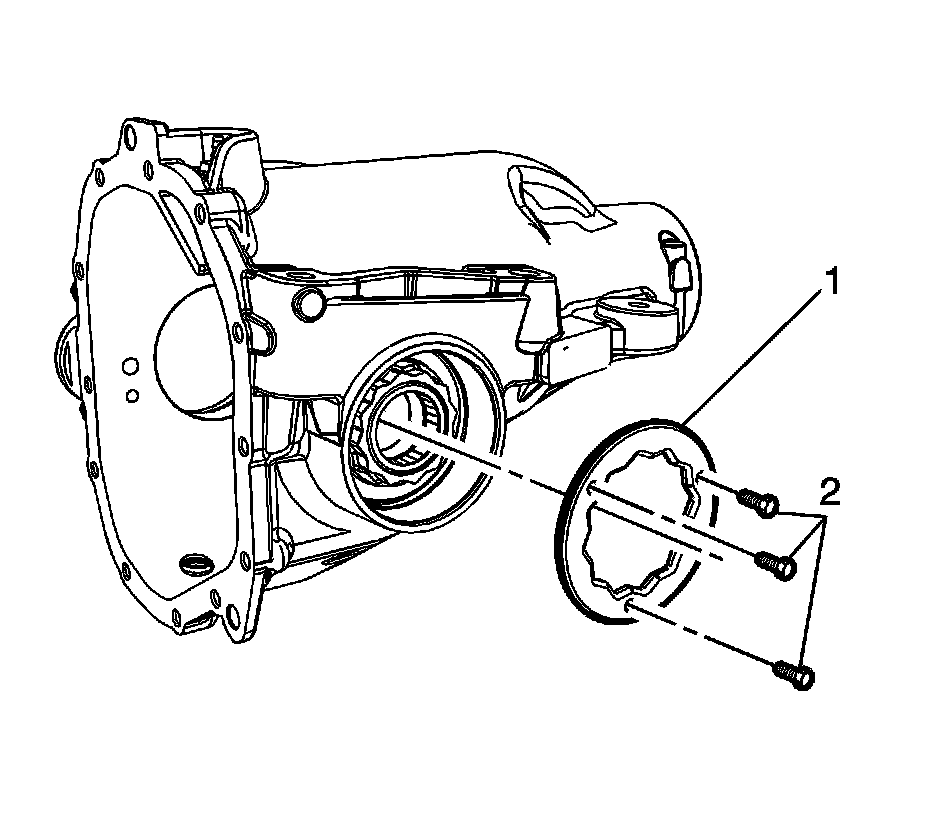 1

2