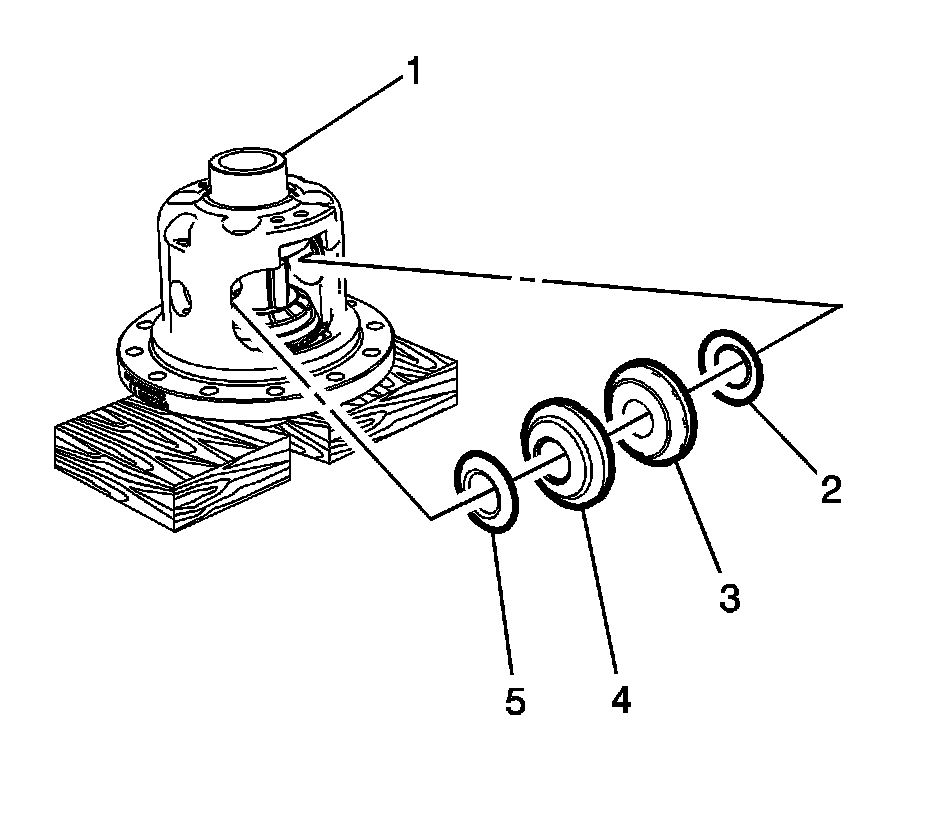 1

2

3

4

5