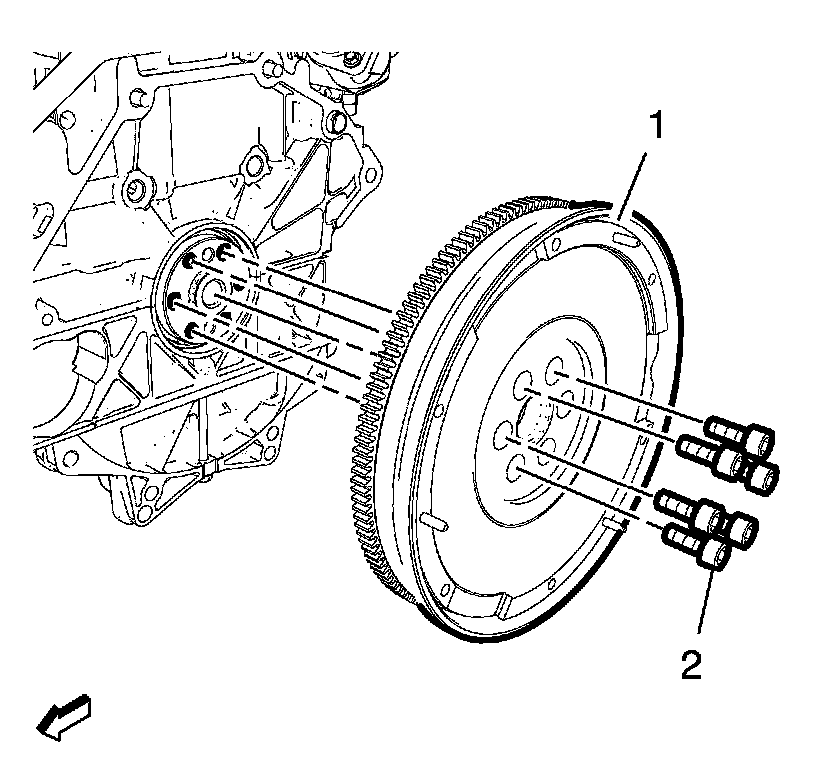 1

2