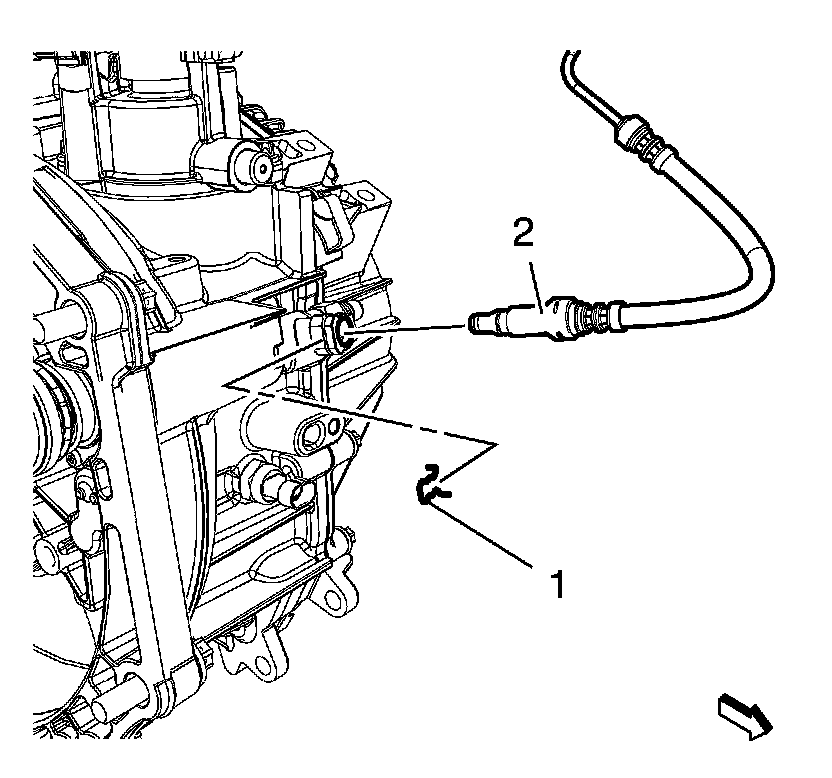 2

1