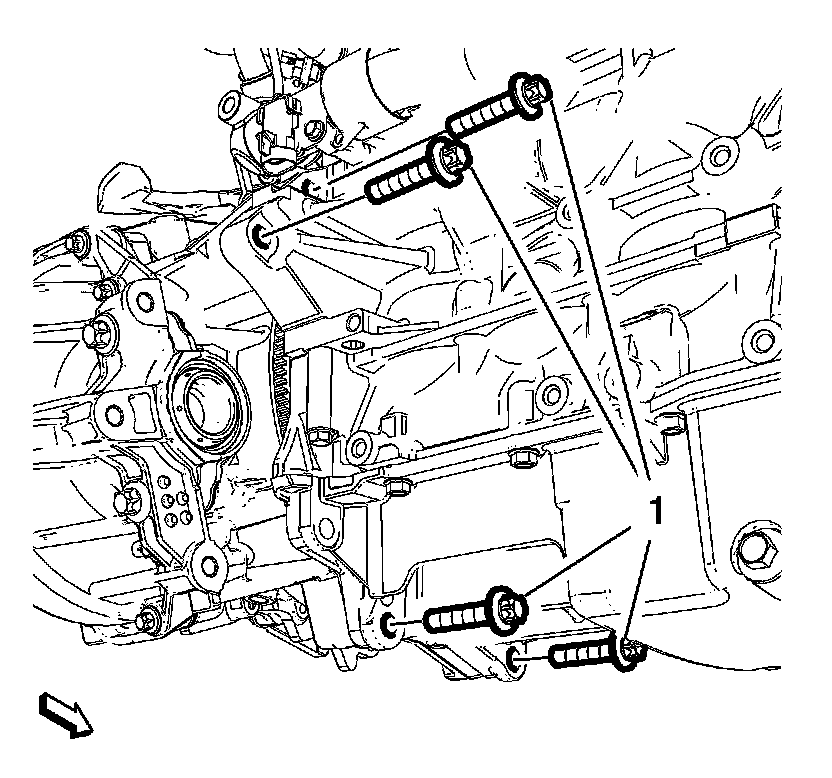 1