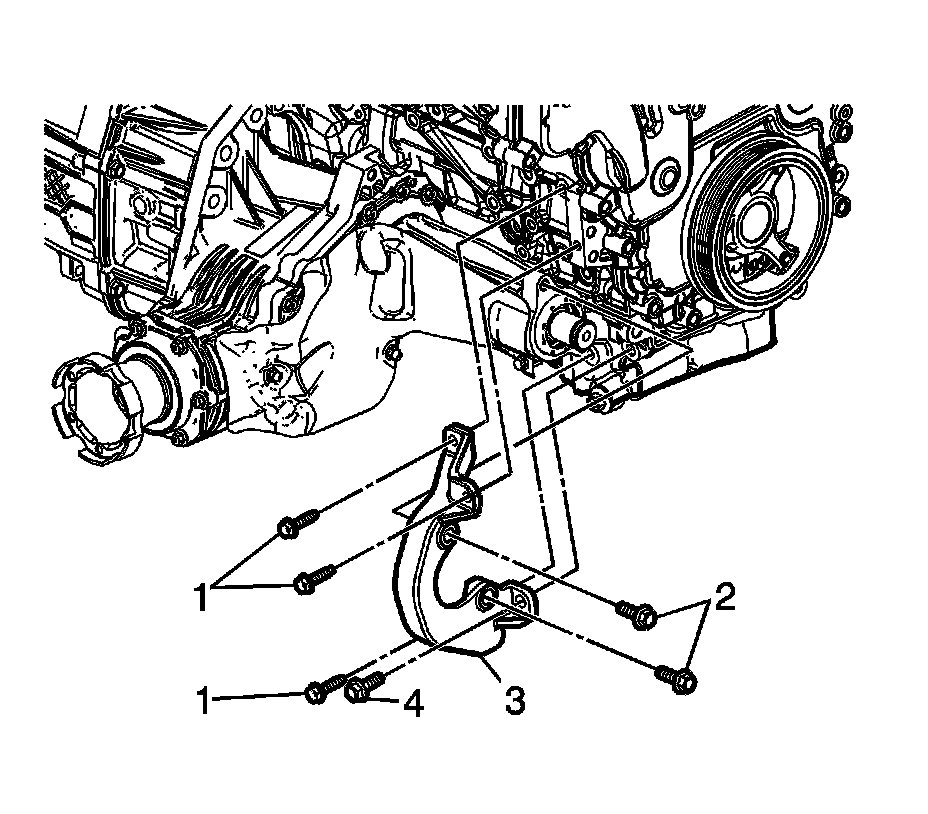 1
2
1
4
3