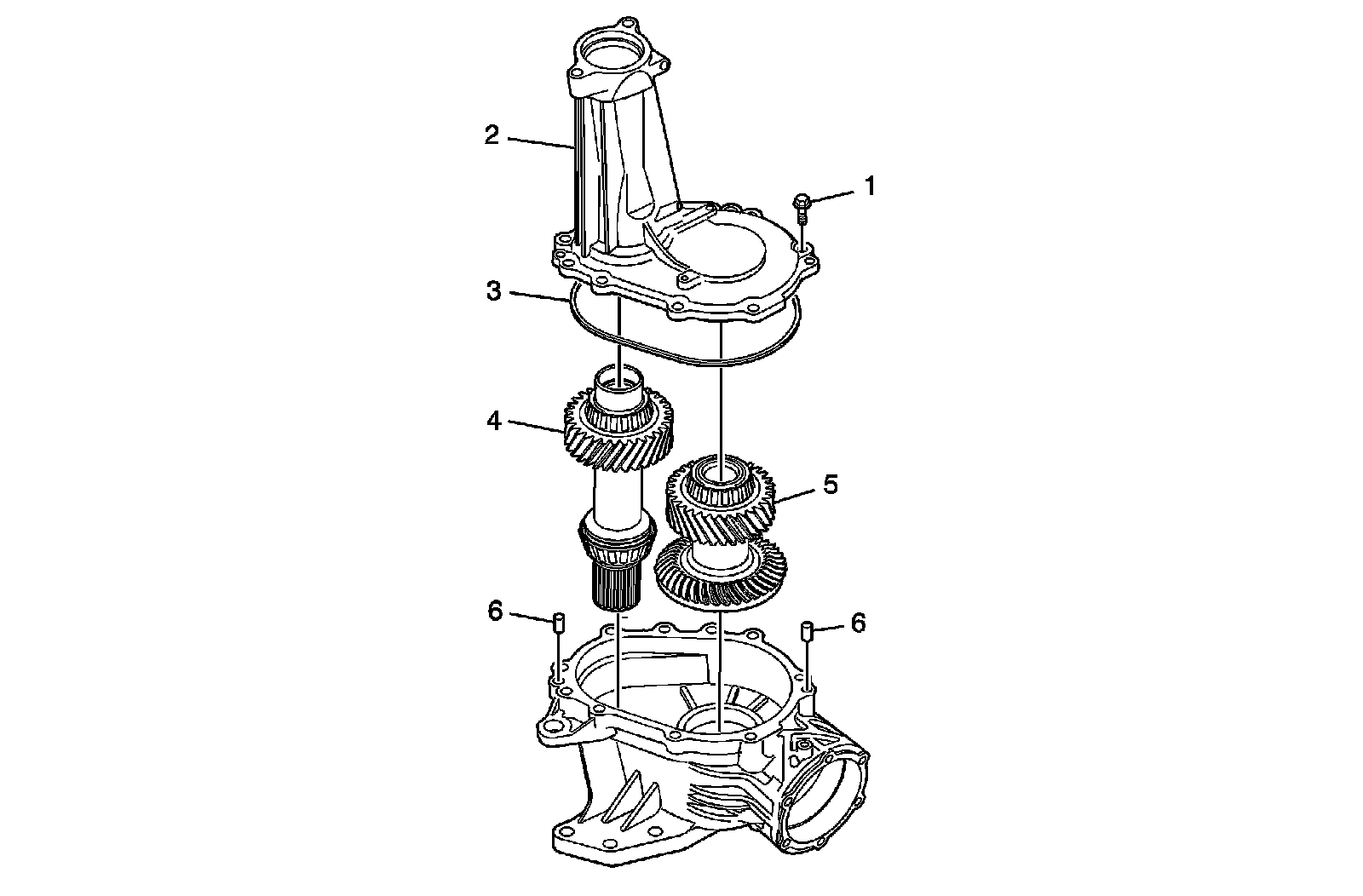 2
1
3
4
5
6
6