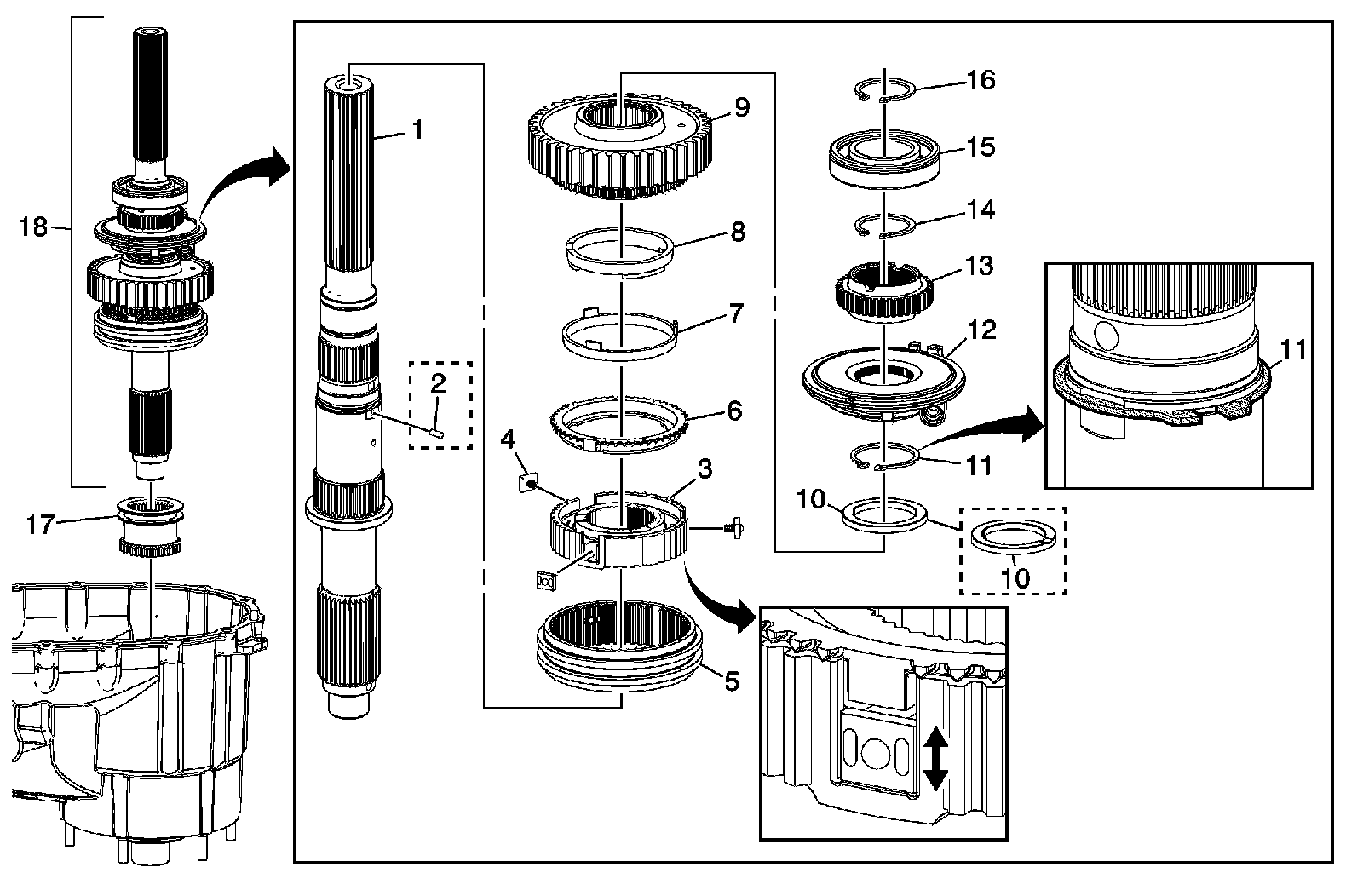 18
17
1
2
9
8
7
6
4
3
5
16
15
14
13
12
11
11
10
10