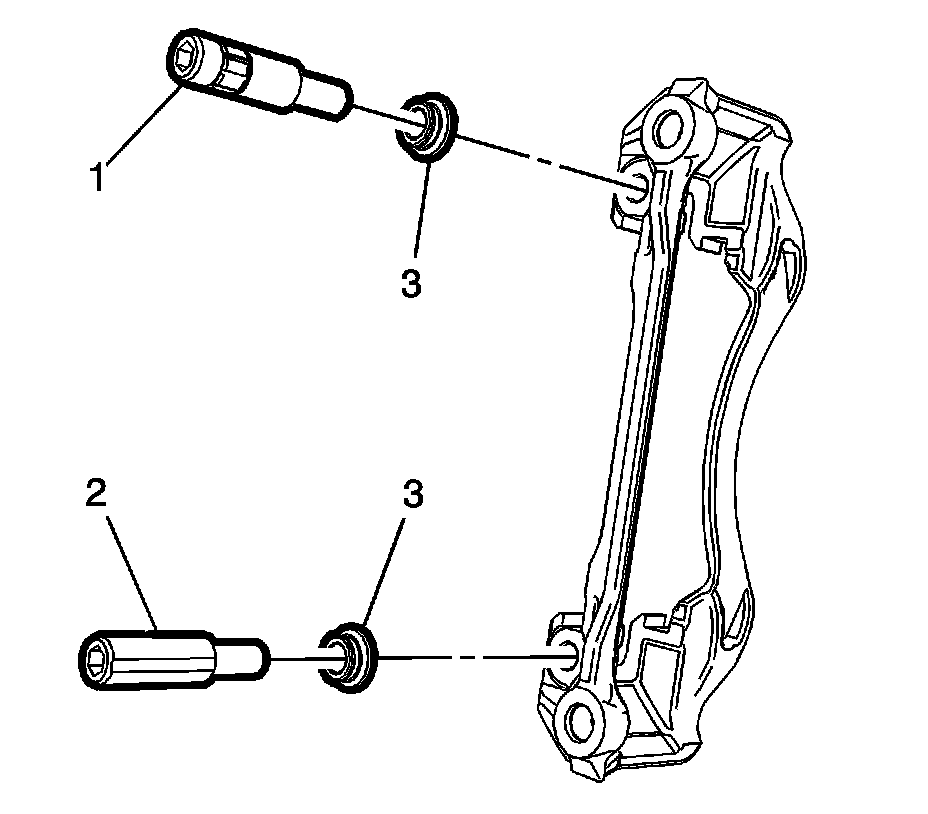 1
3
2
3