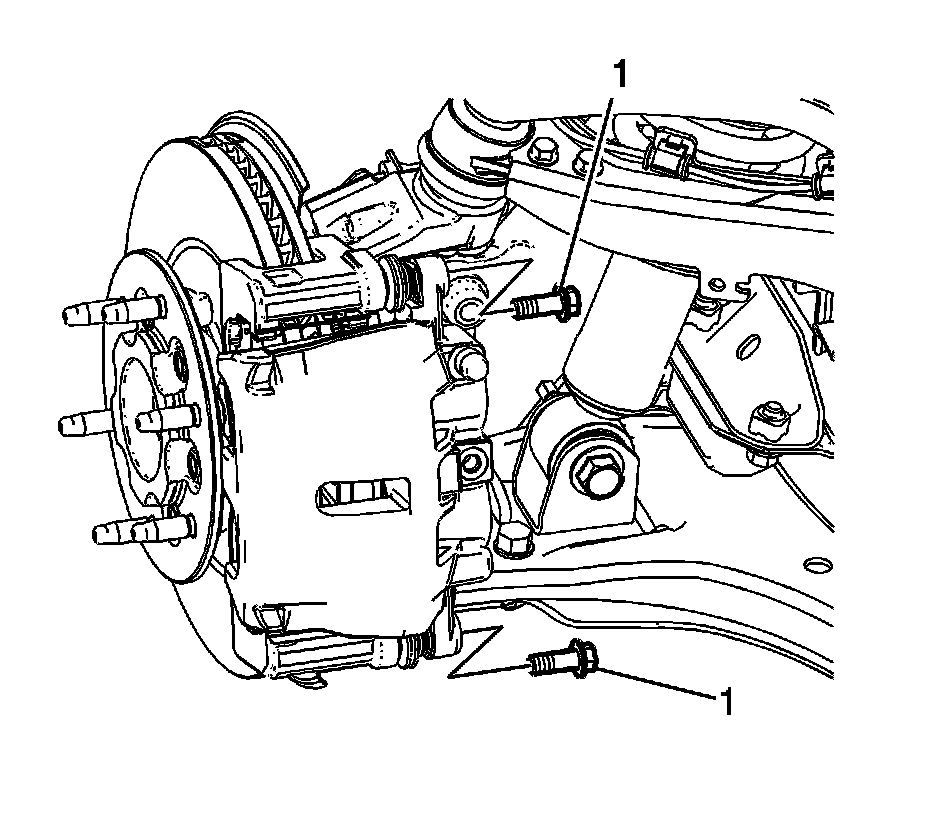 1

1