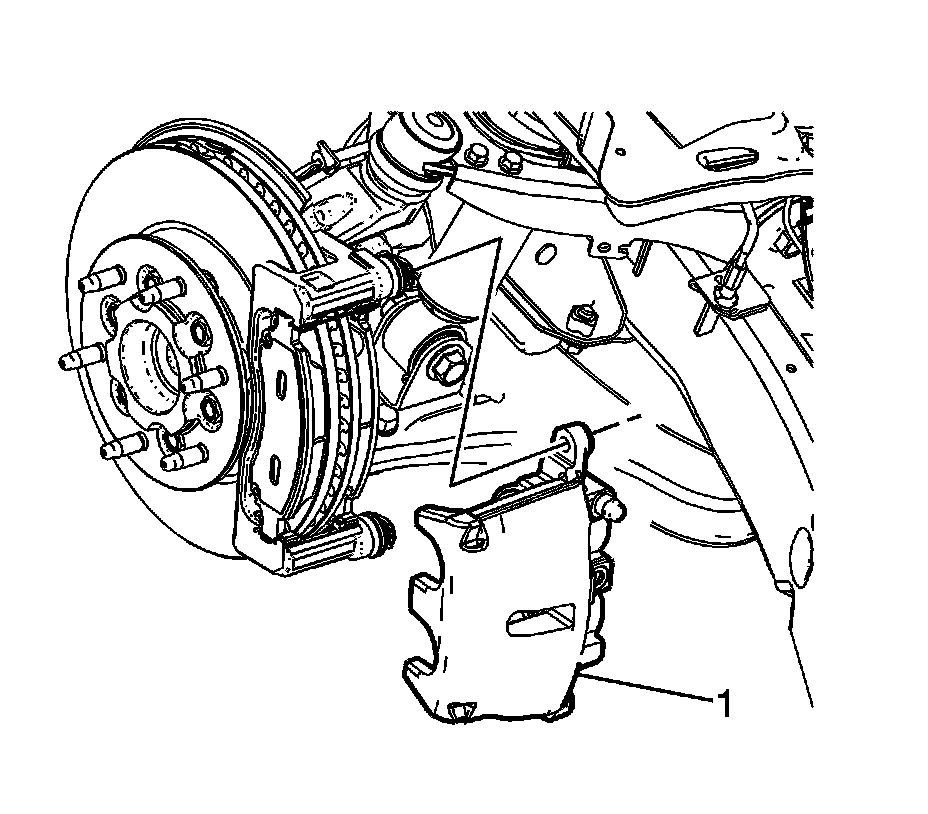 1