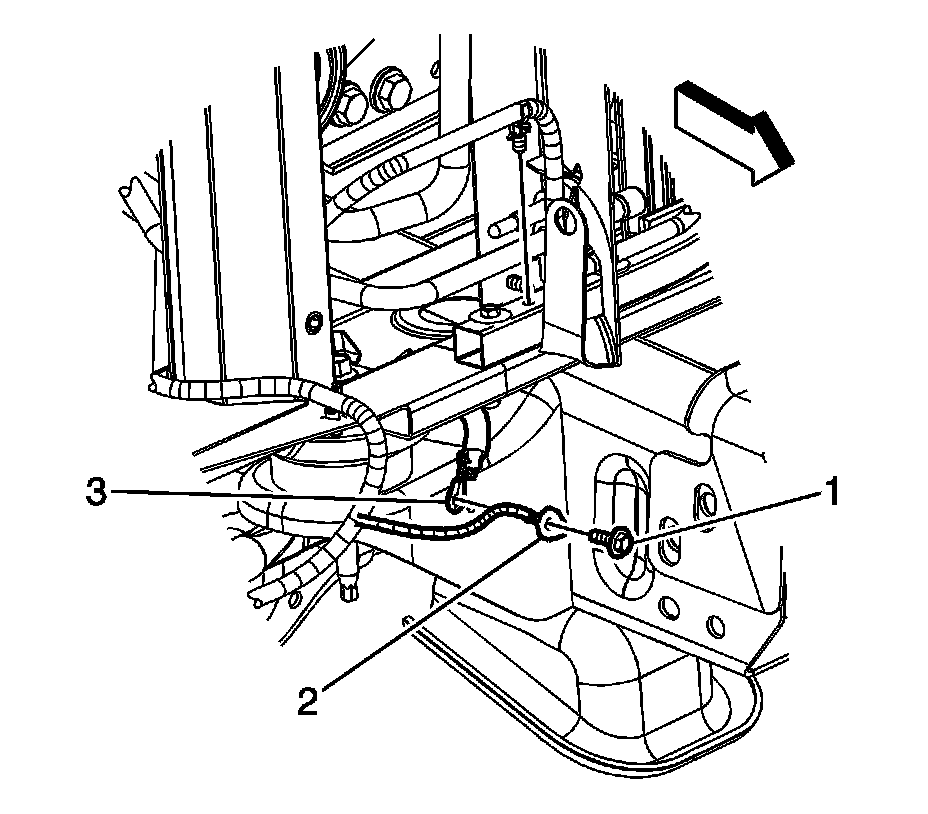 3
1
2