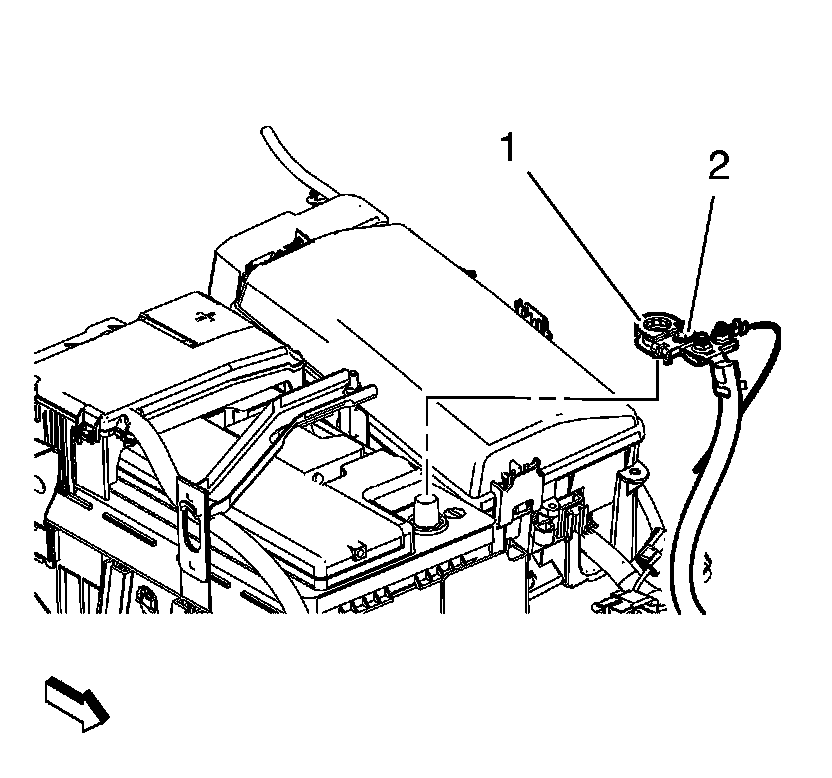 1
2