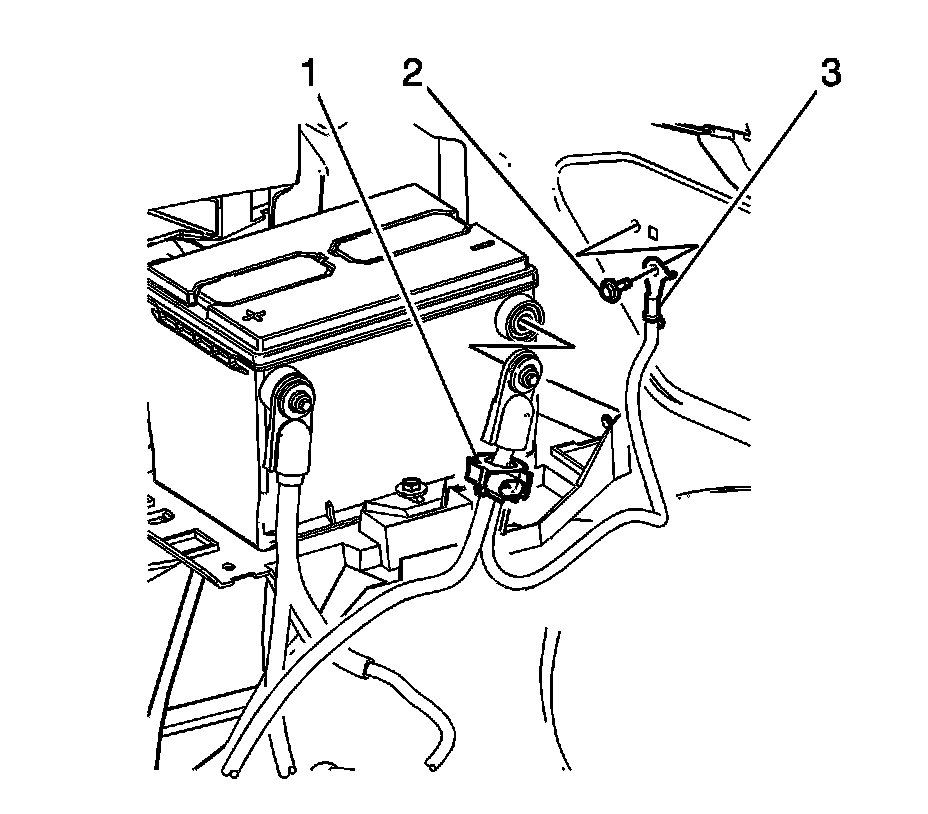 1
2
3