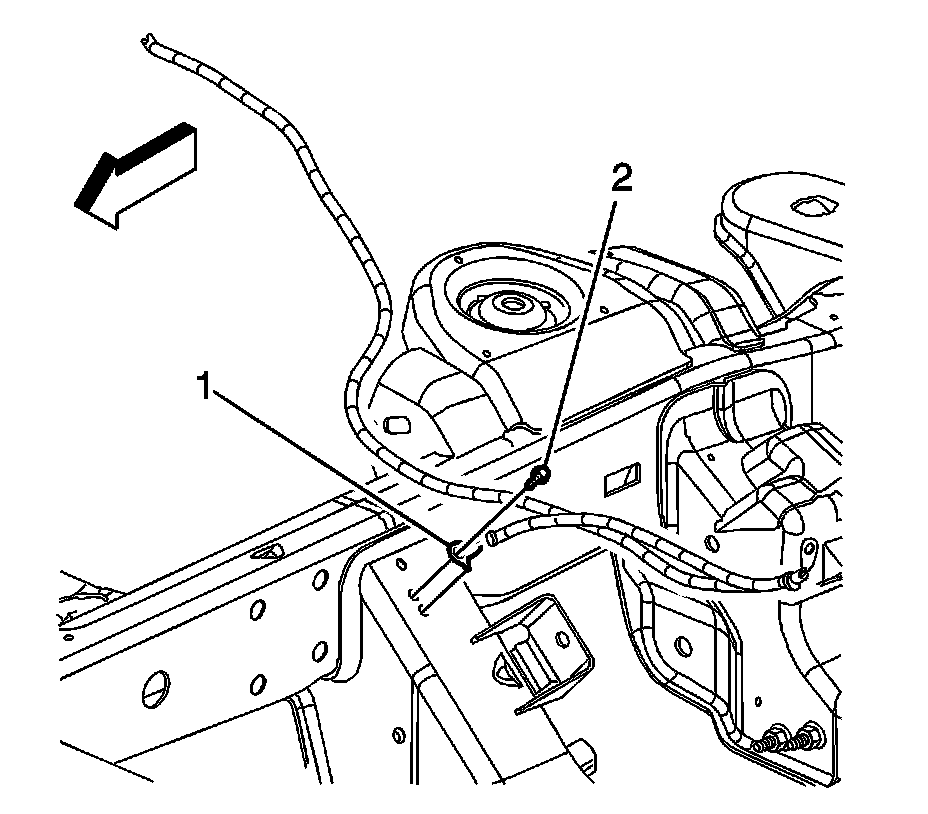 2

1