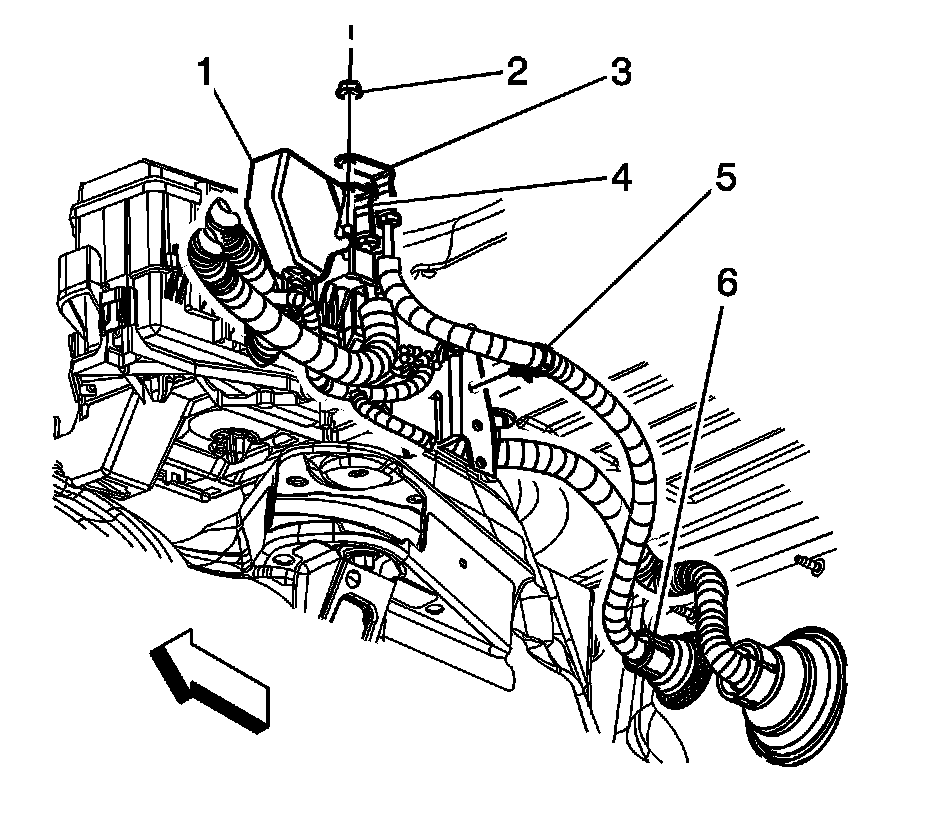 1
2
3
4
5
6